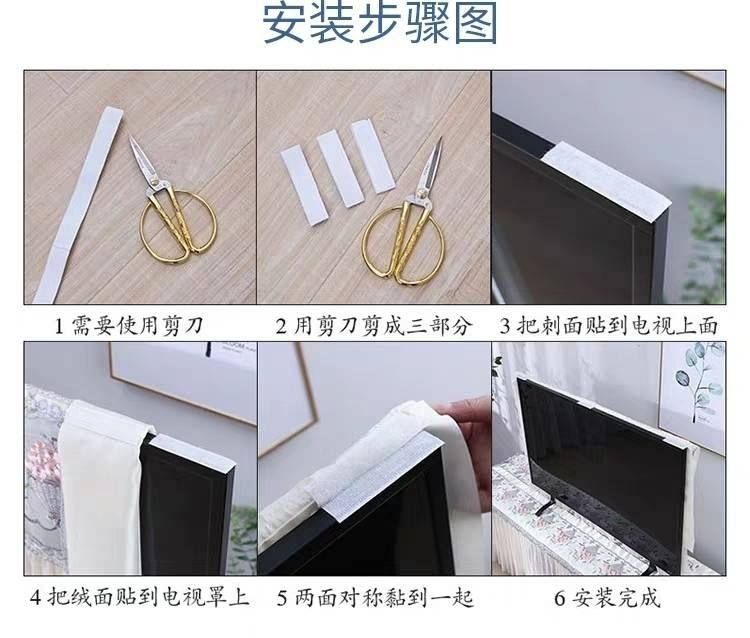 安装步骤图

1 需要使用剪刀

2 用剪刀剪成三部分

3 把刺面贴到电视上面

4 把绒面贴到电视罩上

5 两面对称黏到一起

6 安装完成