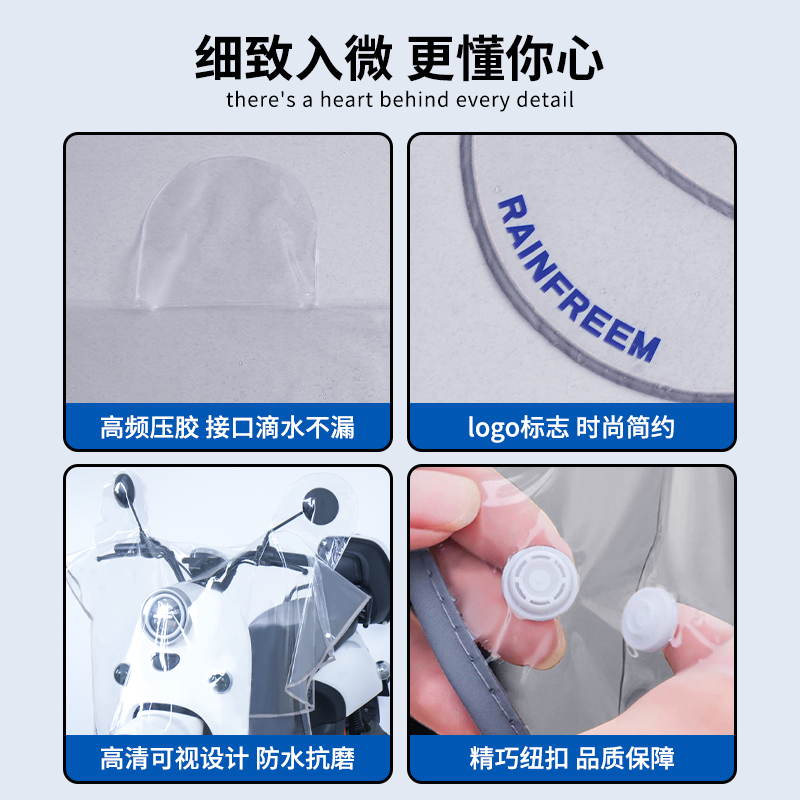 细致入微 更懂你心
there's a heart behind every detail

高频压胶 接口滴水不漏

RAINFREEM

logo标志 时尚简约

高清可视设计 防水抗磨

精巧纽扣 品质保障