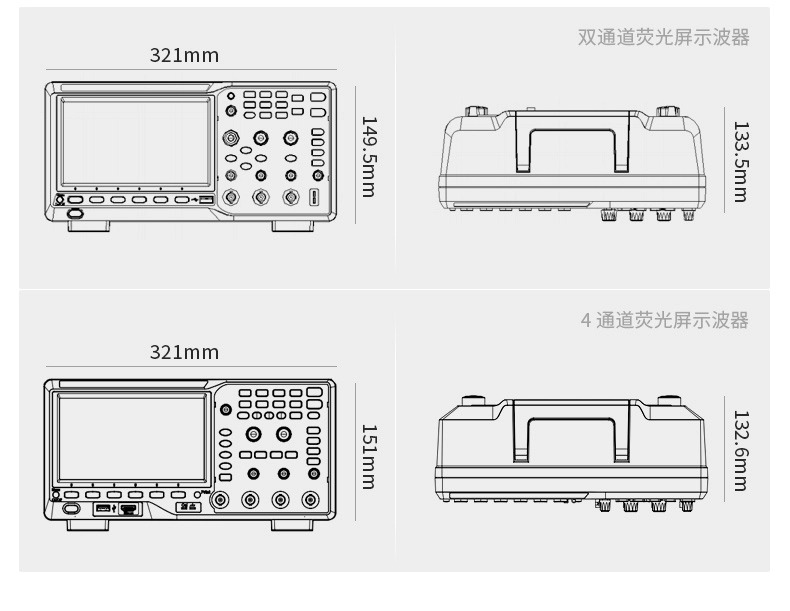 双通道荧光屏示波器

321mm

149.5mm

133.5mm

4 通道荧光屏示波器

321mm

151mm

132.6mm