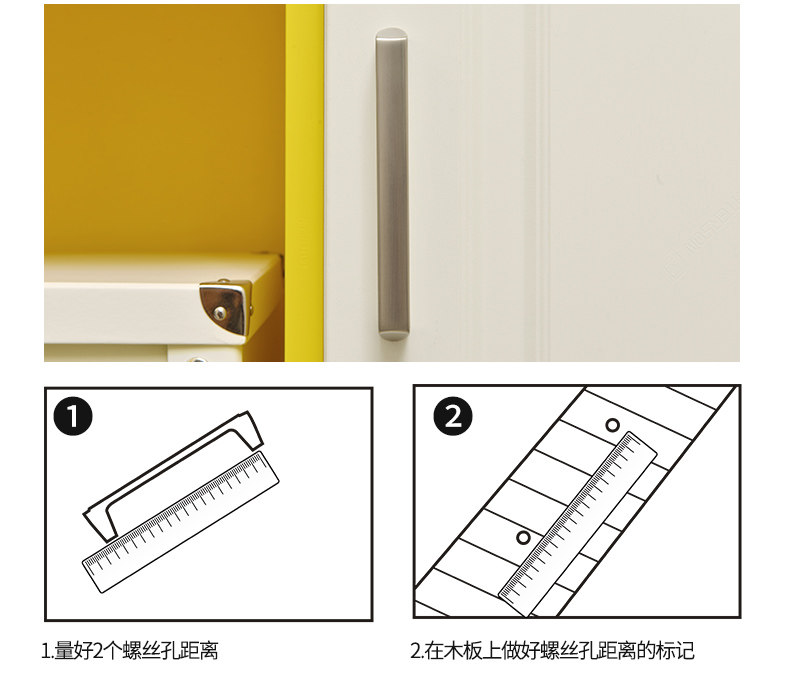 1

2

1.量好2个螺丝孔距离

2.在木板上做好螺丝孔距离的标记