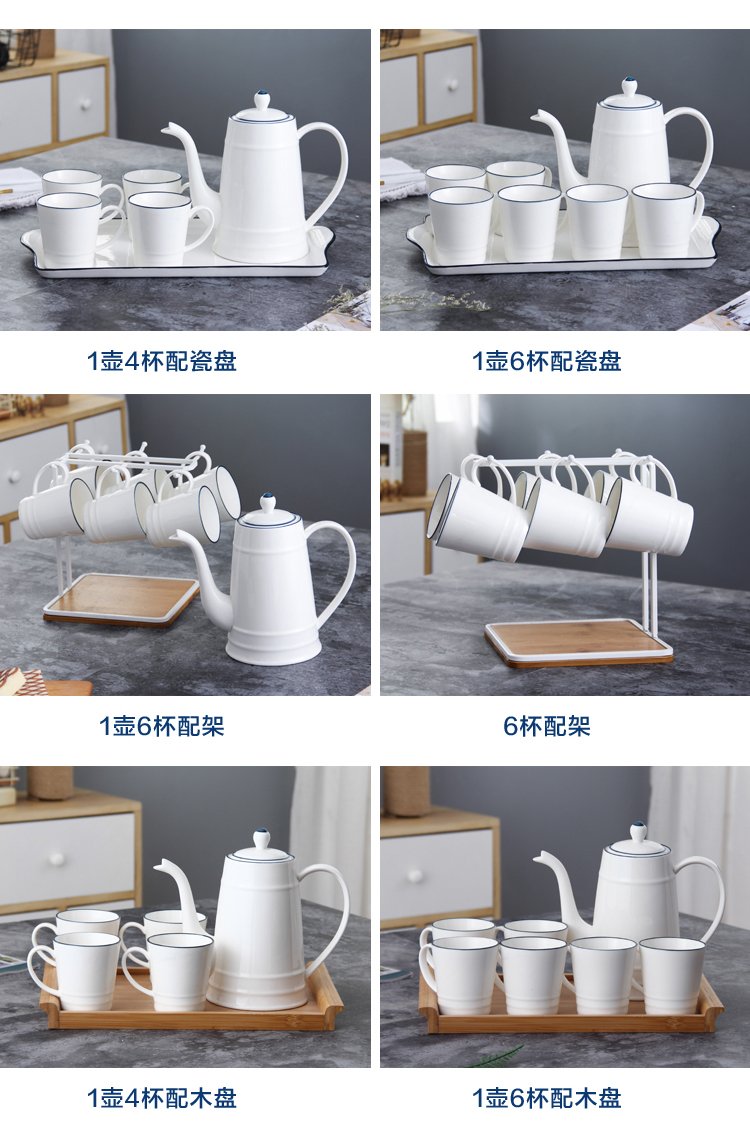 1壶4杯配瓷盘

1壶6杯配瓷盘

1壶6杯配架

6杯配架

1壶4杯配木盘

1壶6杯配木盘