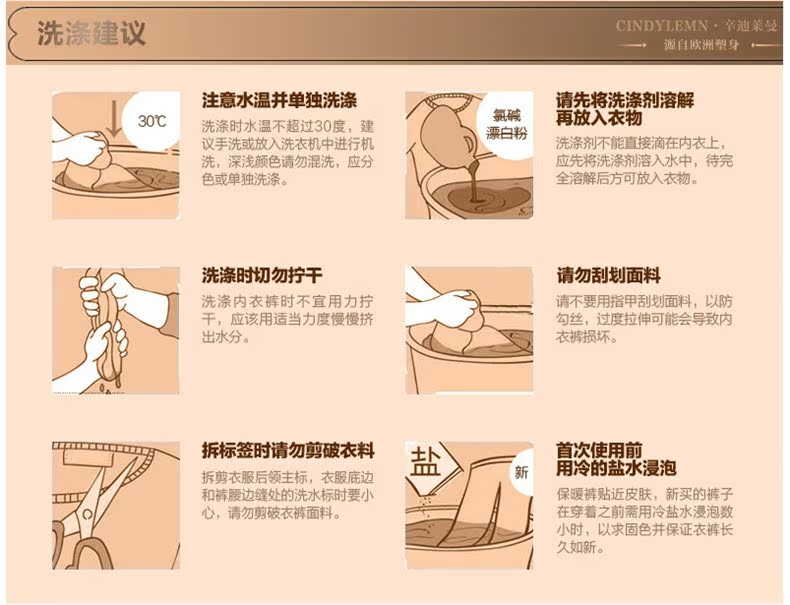 洗涤建议

CINDYLEMN · 辛迪莱曼
源自欧洲塑身

30℃

注意水温并单独洗涤

洗涤时水温不超过30度，建议手洗或放入洗衣机中进行机洗，深浅颜色请勿混洗，应分色或单独洗涤。

氯碱漂白粉

请先将洗涤剂溶解再放入衣物

洗涤剂不能直接滴在内衣上，应先将洗涤剂溶入水中，待完全溶解后方可放入衣物。

洗涤时切勿拧干

洗涤内衣裤时不宜用力拧干，应该用适当力度慢慢挤出水分。

请勿刮划面料

请不要用指甲刮划面料，以防勾丝，过度拉伸可能会导致内衣裤损坏。

拆标签时请勿剪破衣料

拆剪衣服后领主标，衣服底边和裤腰边缝处的洗水标时要小心，请勿剪破衣裤面料。

盐

新

首次使用前用冷的盐水浸泡

保暖裤贴近皮肤，新买的裤子在穿着之前需用冷盐水浸泡数小时，以求固色并保证衣裤长久如新。