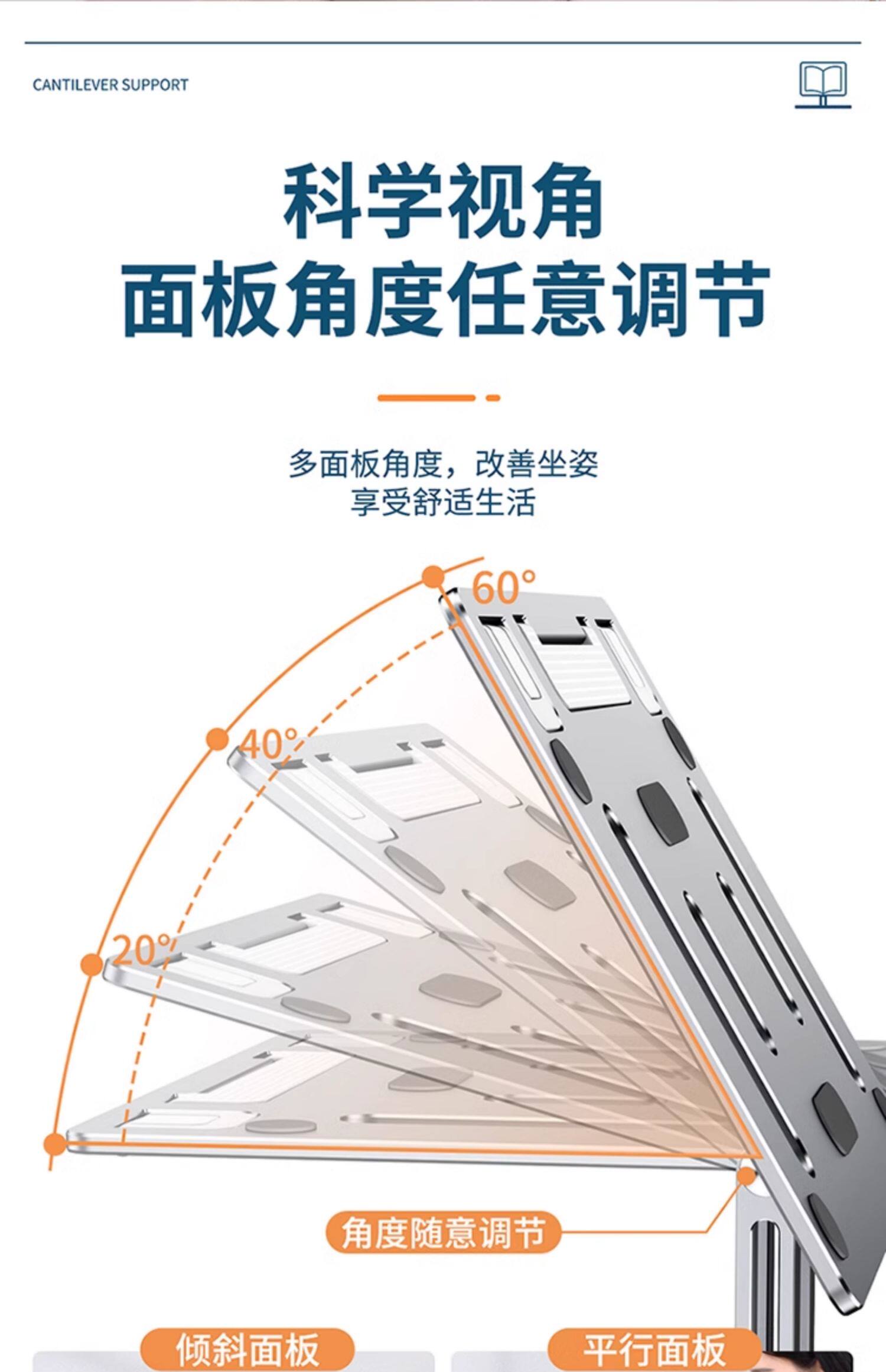 CANTILEVER SUPPORT

科学视角
面板角度任意调节

多面板角度，改善坐姿
享受舒适生活

60°

40°

20°

角度随意调节

倾斜面板

平行面板