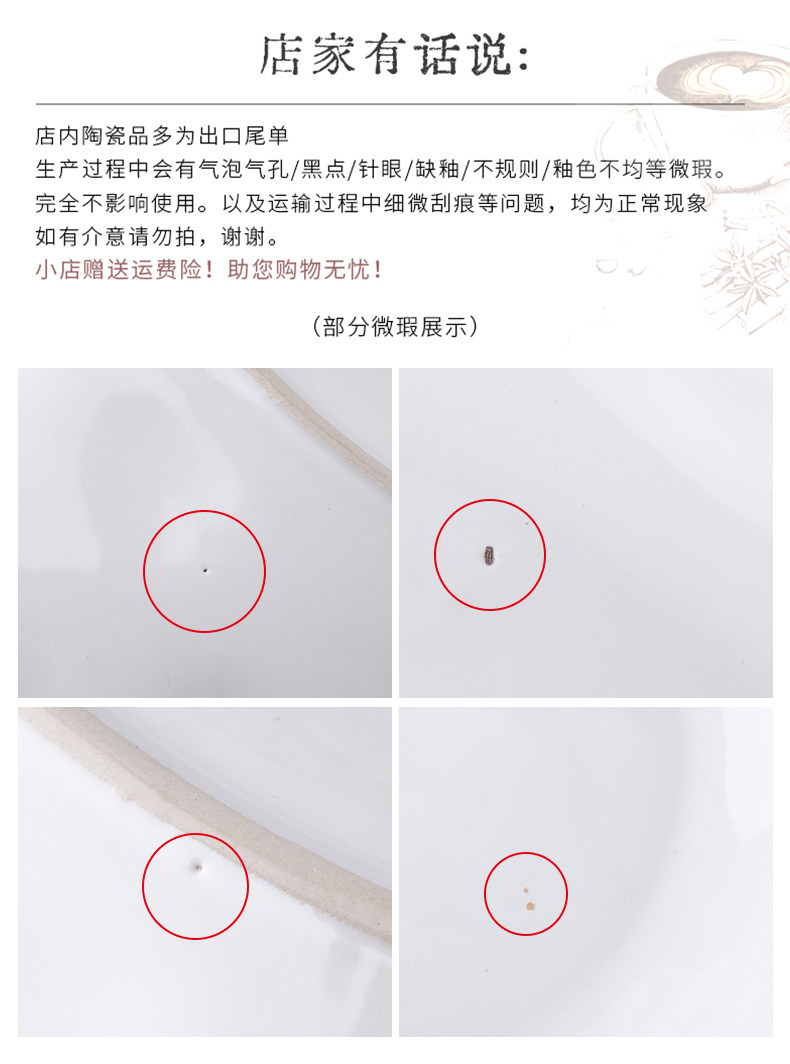 店家有话说:

店内陶瓷品多为出口尾单
生产过程中会有气泡气孔/黑点/针眼/缺釉/不规则/釉色不均等微瑕。
完全不影响使用。以及运输过程中细微刮痕等问题，均为正常现象
如有介意请勿拍，谢谢。
小店赠送运费险！助您购物无忧！

（部分微瑕展示）