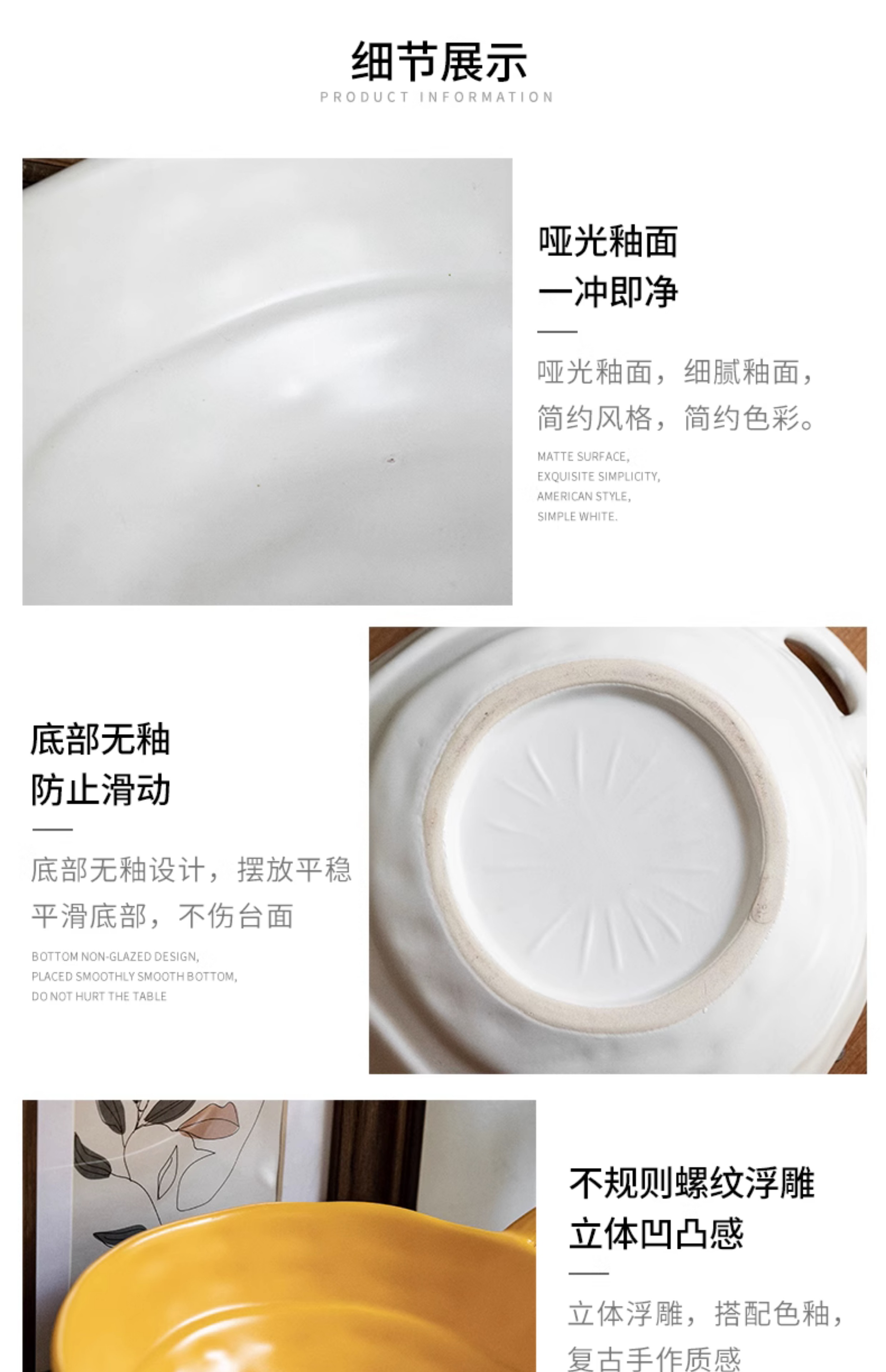 细节展示
PRODUCT INFORMATION

哑光釉面
一冲即净

哑光釉面，细腻釉面，
简约风格，简约色彩。

MATTE SURFACE,
EXQUISITE SIMPLICITY,
AMERICAN STYLE,
SIMPLE WHITE.

底部无釉
防止滑动

底部无釉设计，摆放平稳
平滑底部，不伤台面

BOTTOM NON-GLAZED DESIGN,
PLACED SMOOTHLY SMOOTH BOTTOM,
DO NOT HURT THE TABLE

不规则螺纹浮雕
立体凹凸感

立体浮雕，搭配色釉，
复古手作质感