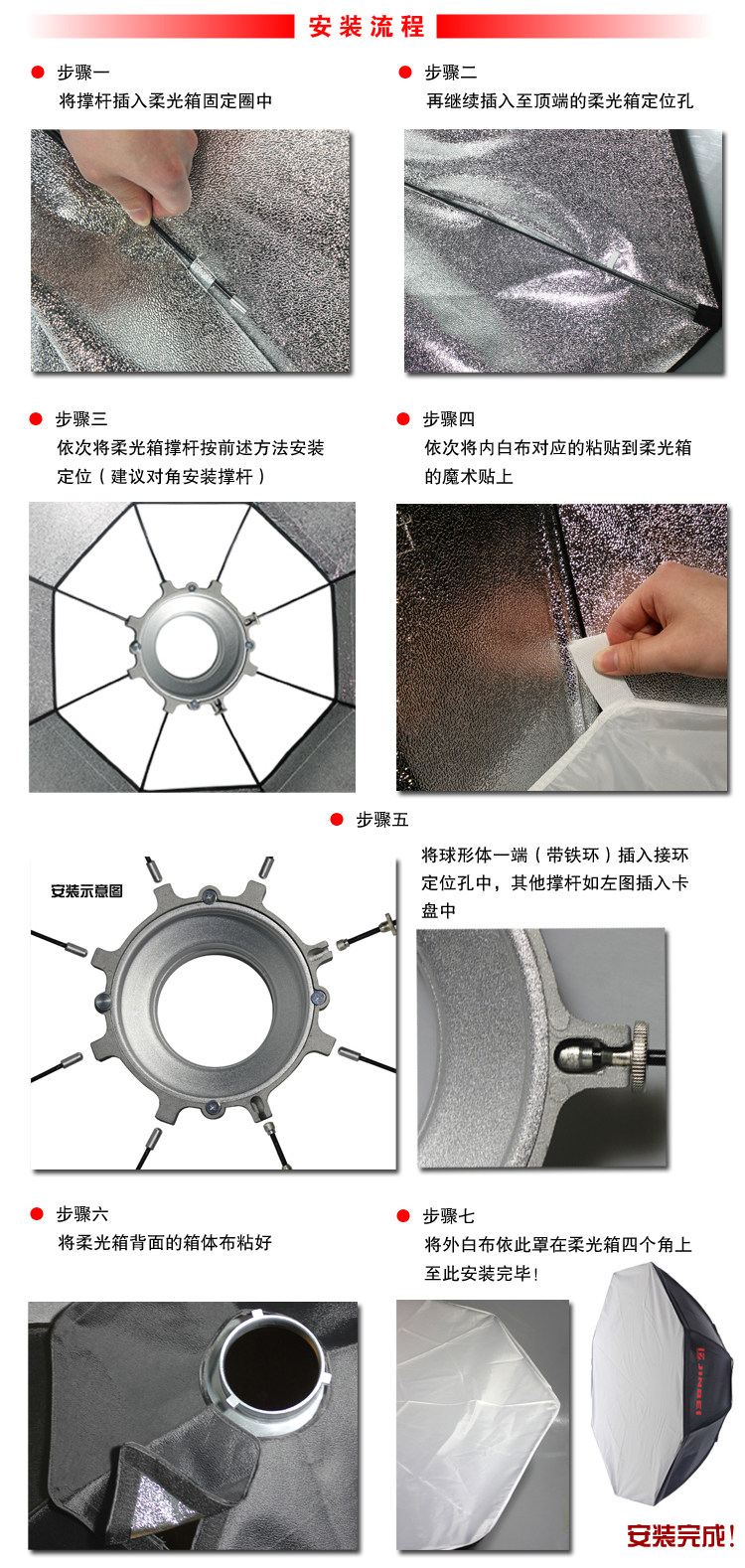 安装流程

步骤一
将撑杆插入柔光箱固定圈中

步骤二
再继续插入至顶端的柔光箱定位孔

步骤三
依次将柔光箱撑杆按前述方法安装定位（建议对角安装撑杆）

步骤四
依次将内白布对应的粘贴到柔光箱的魔术贴上

步骤五

安装示意图

将球形体一端（带铁环）插入接环定位孔中，其他撑杆如左图插入卡盘中

步骤六
将柔光箱背面的箱体布粘好

步骤七
将外白布依此罩在柔光箱四个角上
至此安装完毕！

JINBEI

安装完成！