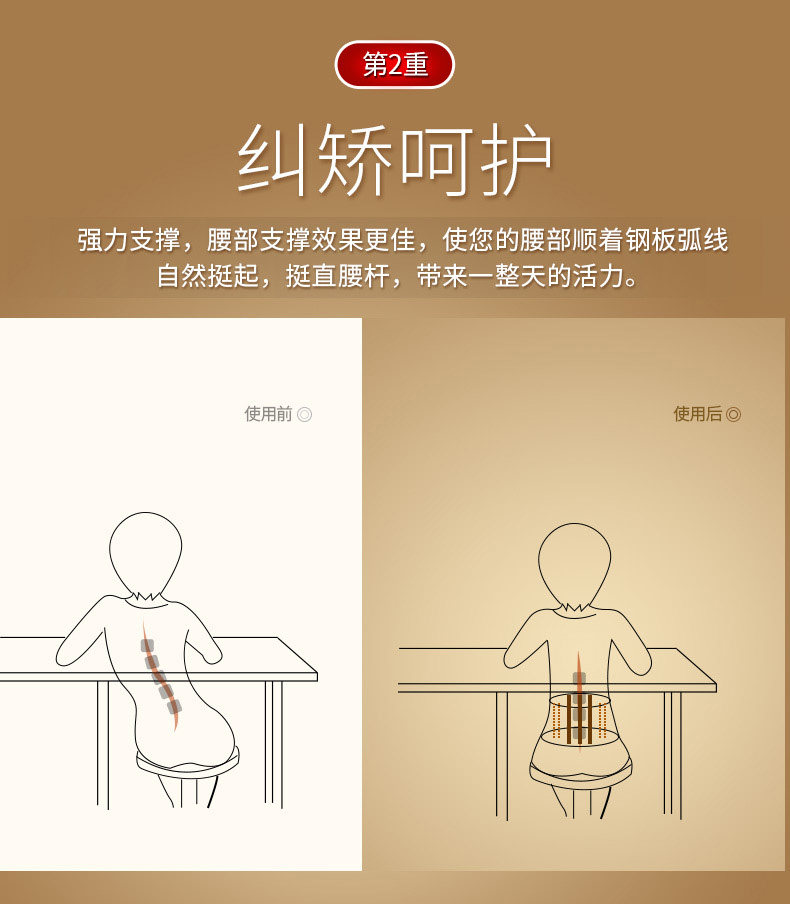 第2重

纠矫呵护

强力支撑，腰部支撑效果更佳，使您的腰部顺着钢板弧线自然挺起，挺直腰杆，带来一整天的活力。

使用前 ◎

使用后 ◎