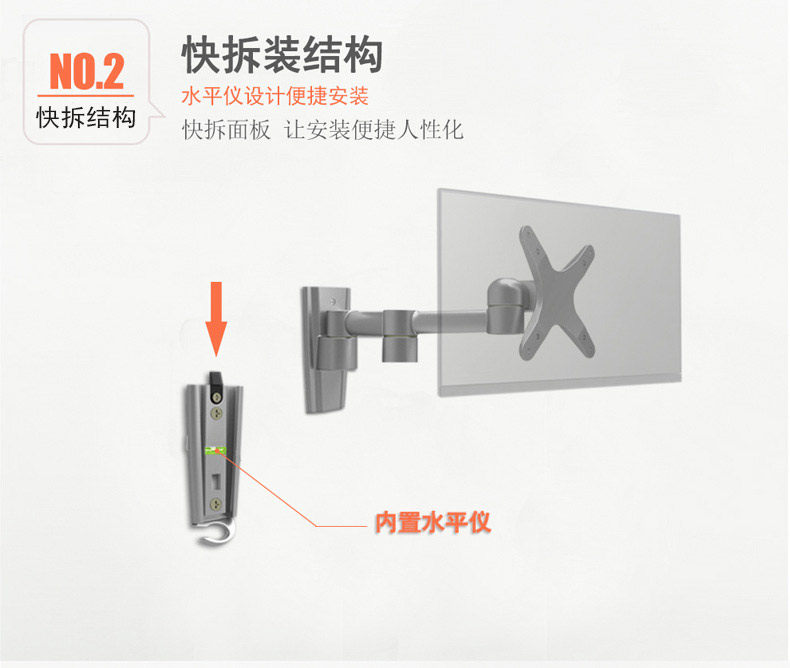 NO.2
快拆结构

快拆装结构
水平仪设计便捷安装
快拆面板 让安装便捷人性化

内置水平仪