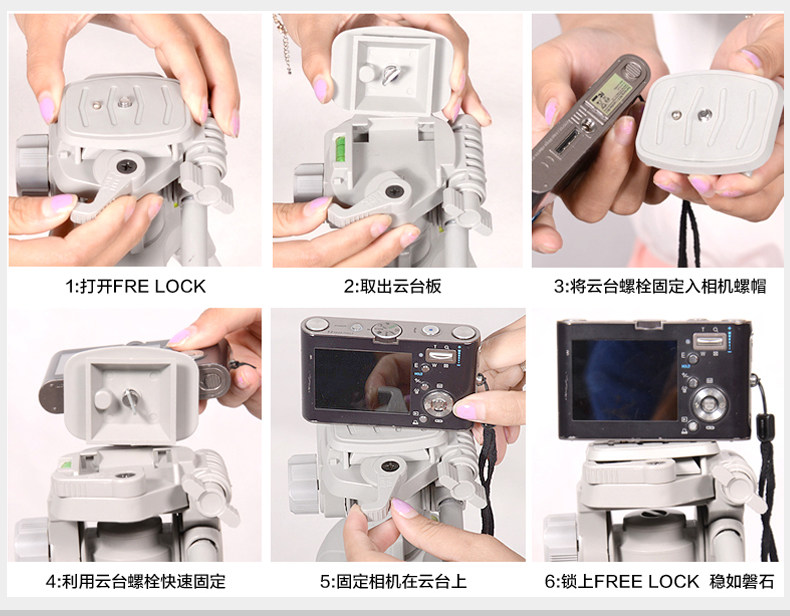 1:打开FRE LOCK

2:取出云台板

3:将云台螺栓固定入相机螺帽

4:利用云台螺栓快速固定

5:固定相机在云台上

6:锁上FREE LOCK 稳如磐石