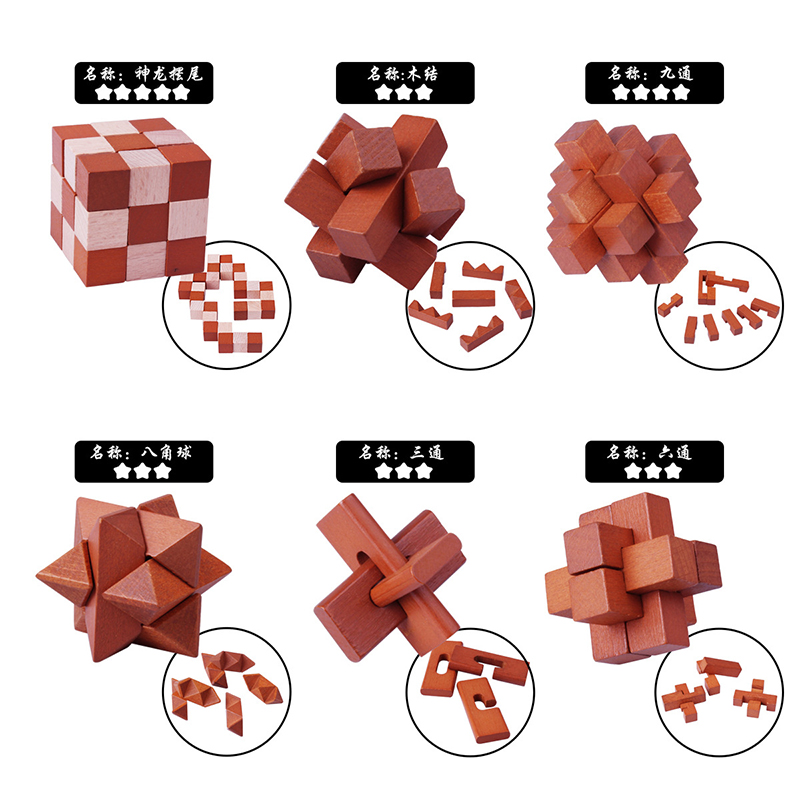 名称：神龙摆尾
★★★★★

名称:木结
★★★

名称：九通
★★★★

名称：八角球
★★★

名称：三通
★★★

名称：六通
★★★