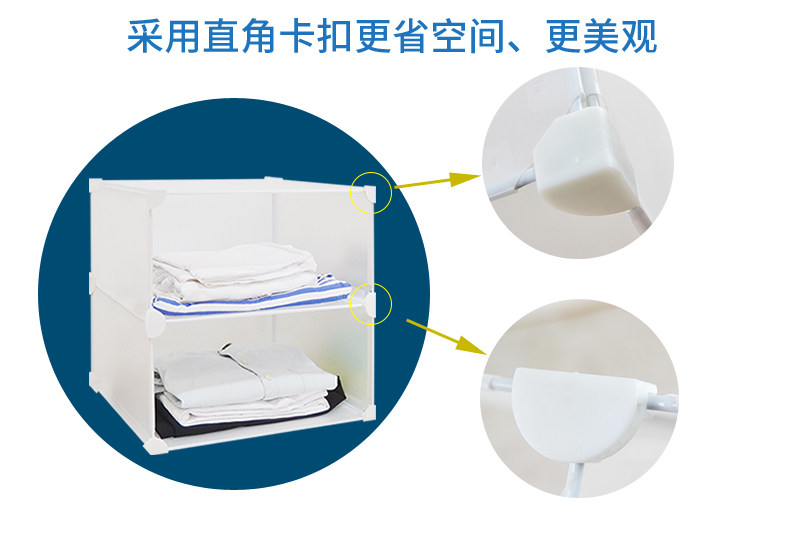 采用直角卡扣更省空间、更美观