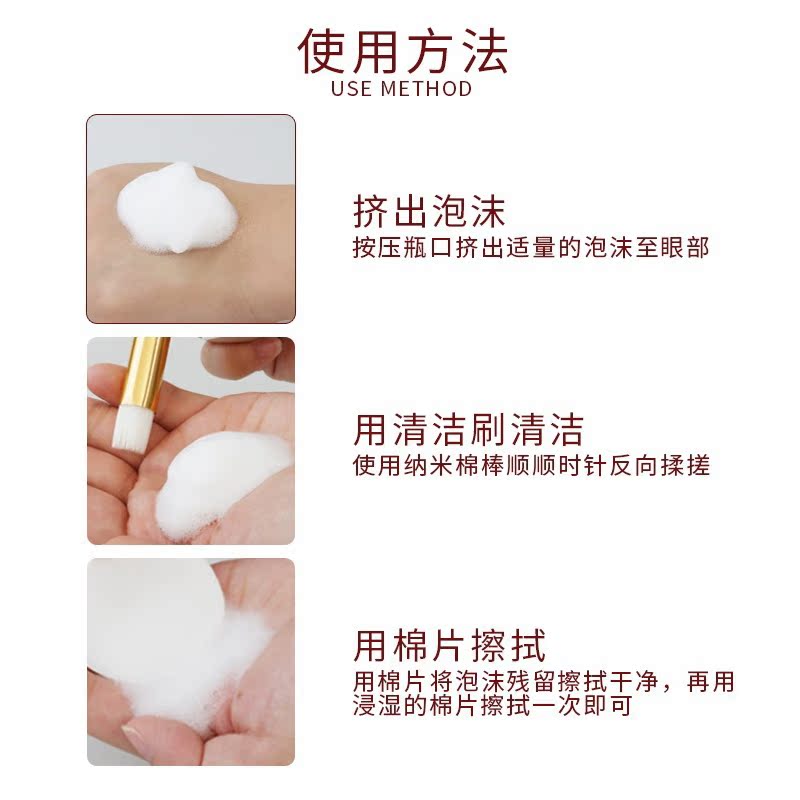 使用方法
USE METHOD

挤出泡沫
按压瓶口挤出适量的泡沫至眼部

用清洁刷清洁
使用纳米棉棒顺顺时针反向揉搓

用棉片擦拭
用棉片将泡沫残留擦拭干净，再用浸湿的棉片擦拭一次即可