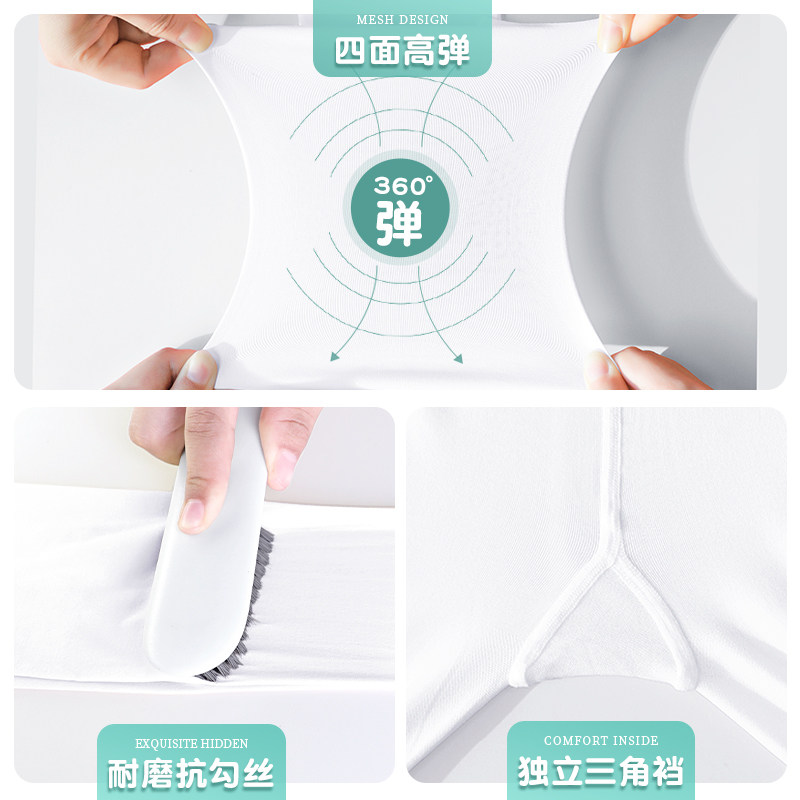 MESH DESIGN
四面高弹

360°
弹

EXQUISITE HIDDEN
耐磨抗勾丝

COMFORT INSIDE
独立三角裆