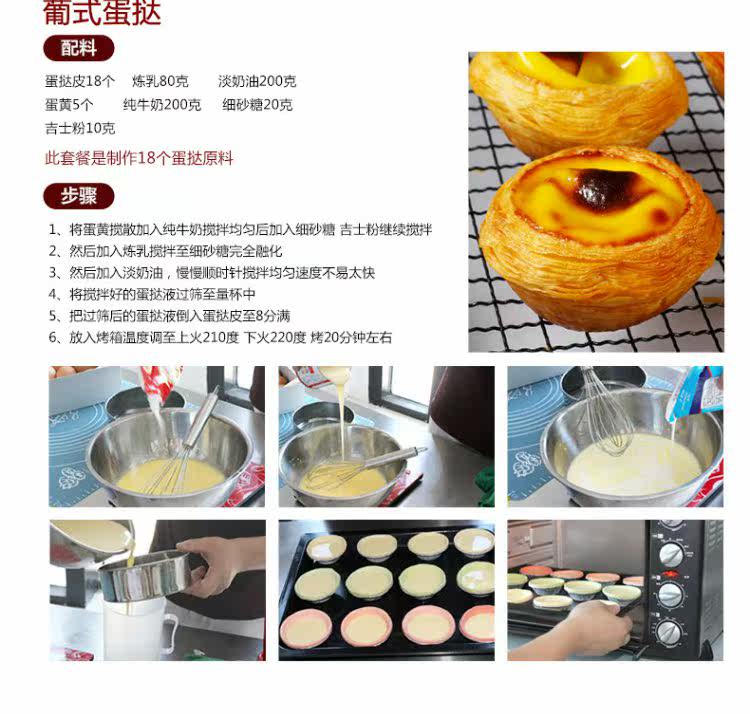 葡式蛋挞

配料

蛋挞皮18个　炼乳80克　淡奶油200克
蛋黄5个　纯牛奶200克　细砂糖20克
吉士粉10克

此套餐是制作18个蛋挞原料

步骤

1、将蛋黄搅散加入纯牛奶搅拌均匀后加入细砂糖 吉士粉继续搅拌
2、然后加入炼乳搅拌至细砂糖完全融化
3、然后加入淡奶油，慢慢顺时针搅拌均匀速度不易太快
4、将搅拌好的蛋挞液过筛至量杯中
5、把过筛后的蛋挞液倒入蛋挞皮至8分满
6、放入烤箱温度调至上火210度 下火220度 烤20分钟左右