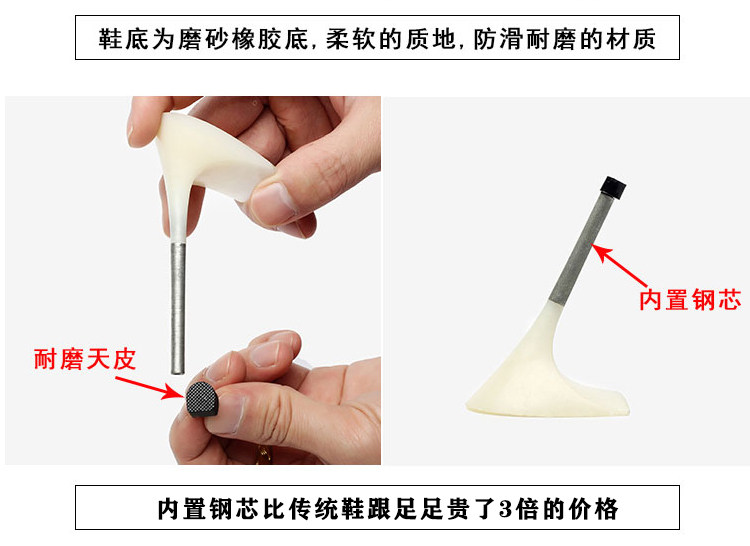 鞋底为磨砂橡胶底,柔软的质地,防滑耐磨的材质

耐磨天皮

内置钢芯

内置钢芯比传统鞋跟足足贵了3倍的价格