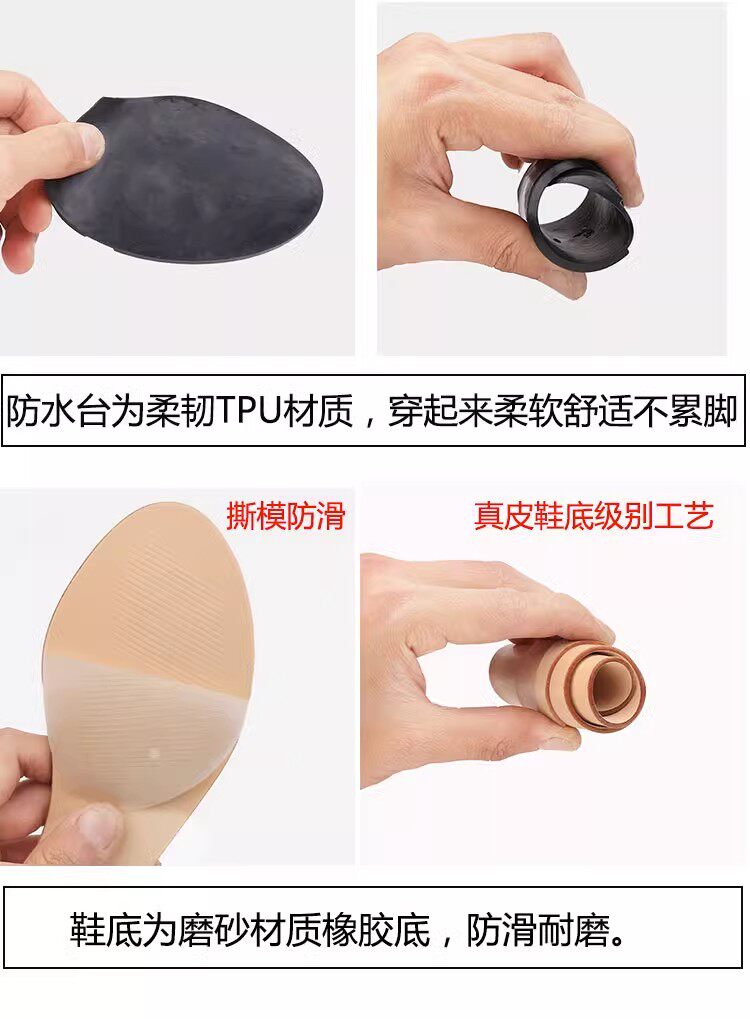 防水台为柔韧TPU材质，穿起来柔软舒适不累脚

撕模防滑

真皮鞋底级别工艺

鞋底为磨砂材质橡胶底，防滑耐磨。