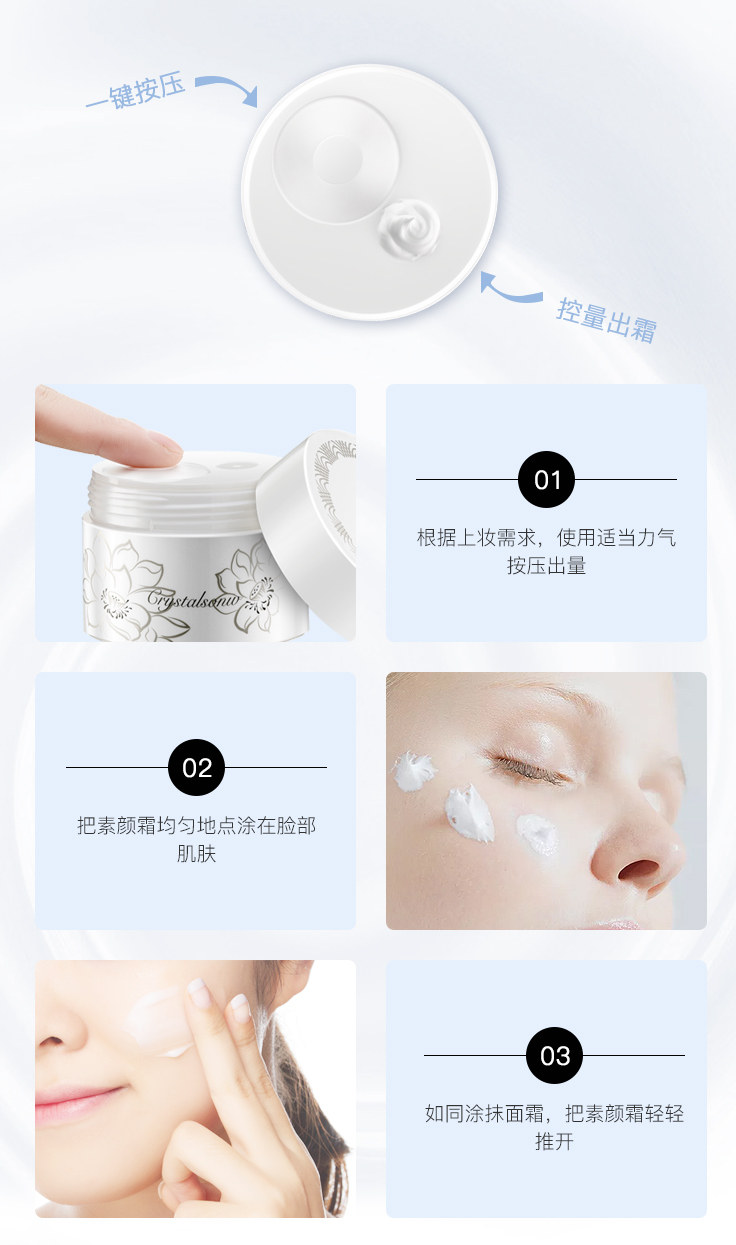 一键按压

控量出霜

Crystalsonw

01

根据上妆需求，使用适当力气按压出量

02

把素颜霜均匀地点涂在脸部肌肤

03

如同涂抹面霜，把素颜霜轻轻推开