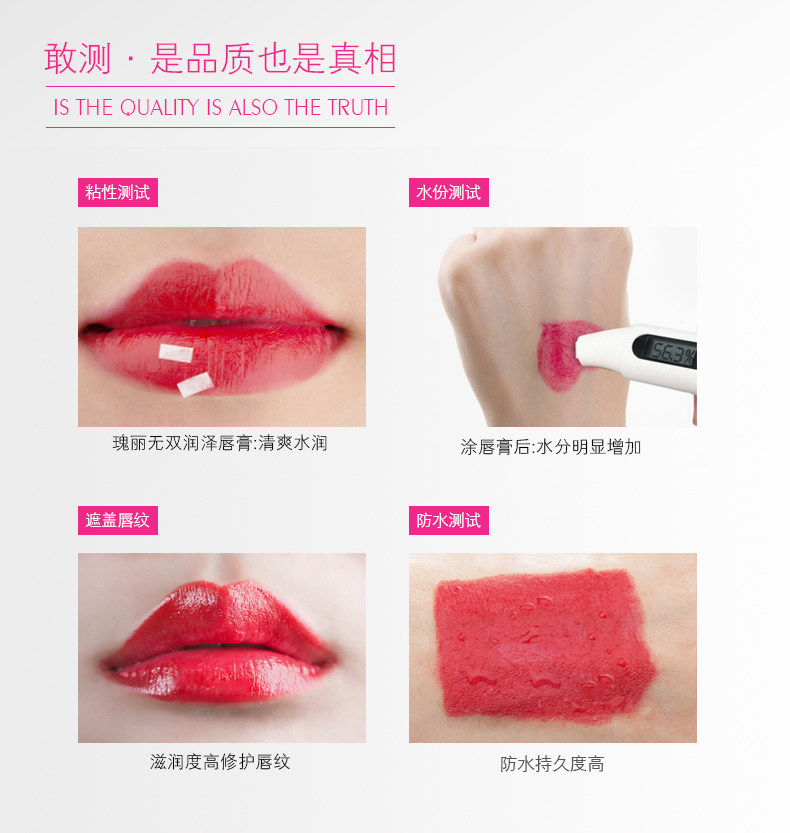 敢测 · 是品质也是真相

IS THE QUALITY IS ALSO THE TRUTH

粘性测试

瑰丽无双润泽唇膏:清爽水润

水份测试

56.3%

涂唇膏后:水分明显增加

遮盖唇纹

滋润度高修护唇纹

防水测试

防水持久度高