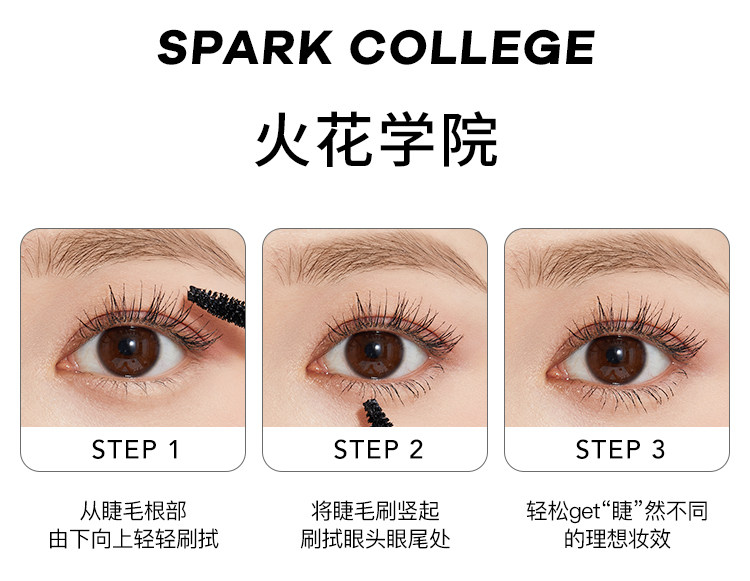 SPARK COLLEGE

火花学院

STEP 1

从睫毛根部
由下向上轻轻刷拭

STEP 2

将睫毛刷竖起
刷拭眼头眼尾处

STEP 3

轻松get“睫”然不同
的理想妆效