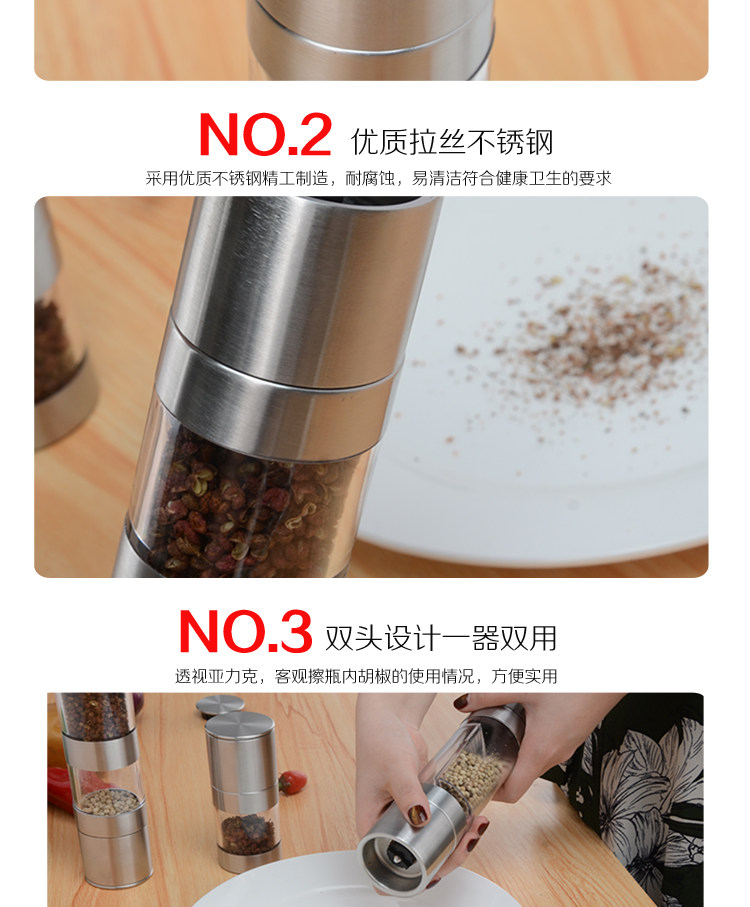 NO.2 优质拉丝不锈钢

采用优质不锈钢精工制造，耐腐蚀，易清洁符合健康卫生的要求

NO.3 双头设计一器双用

透视亚力克，客观擦瓶内胡椒的使用情况，方便实用