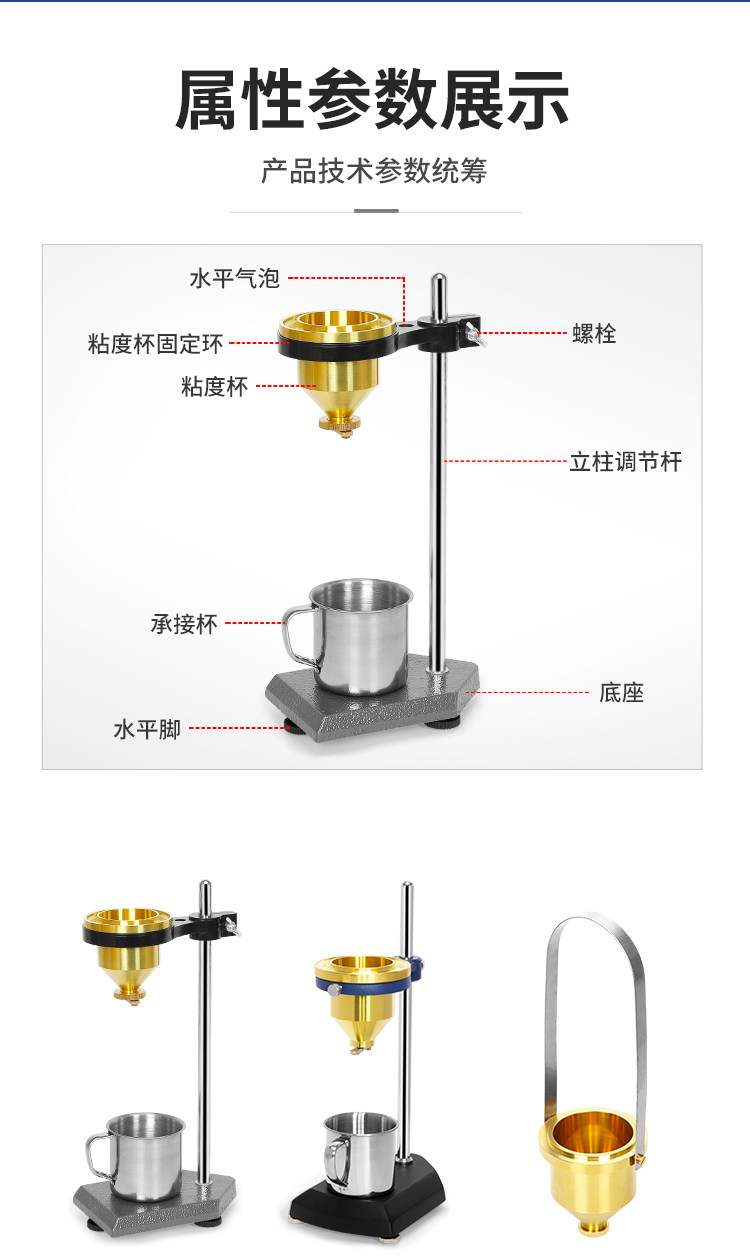 属性参数展示

产品技术参数统筹

水平气泡
粘度杯固定环
粘度杯
螺栓
立柱调节杆
承接杯
底座
水平脚