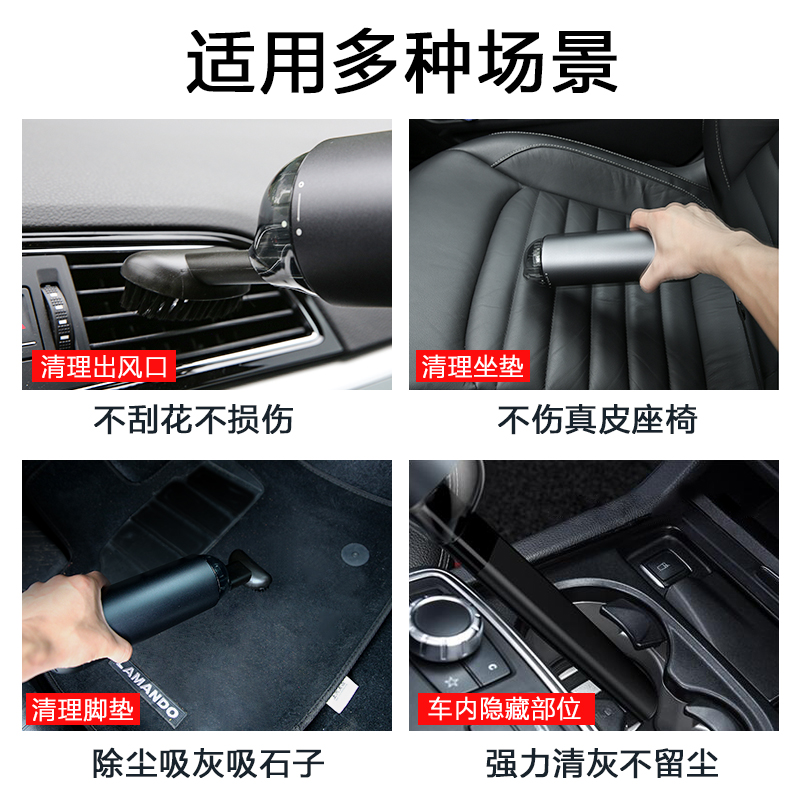 适用多种场景

清理出风口

不刮花不损伤

清理坐垫

不伤真皮座椅

LAMANDO

清理脚垫

除尘吸灰吸石子

车内隐藏部位

强力清灰不留尘