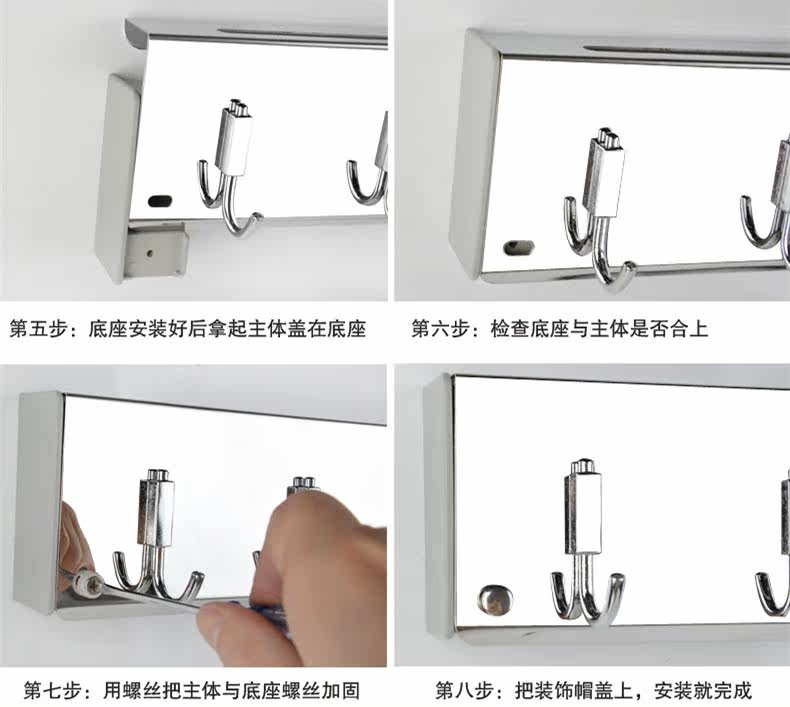 第五步：底座安装好后拿起主体盖在底座

第六步：检查底座与主体是否合上

第七步：用螺丝把主体与底座螺丝加固

第八步：把装饰帽盖上，安装就完成