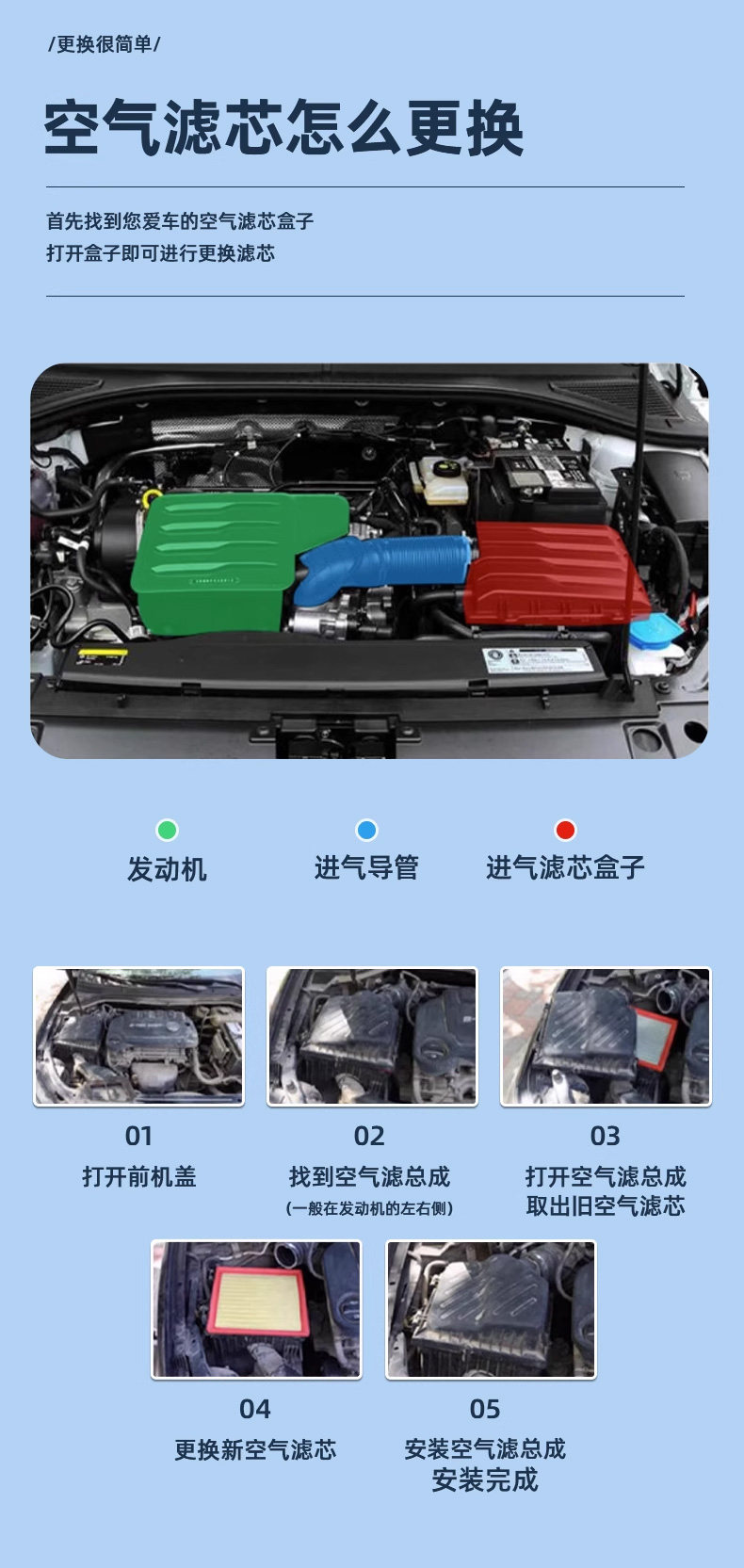 /更换很简单/

空气滤芯怎么更换

首先找到您爱车的空气滤芯盒子
打开盒子即可进行更换滤芯

发动机

进气导管

进气滤芯盒子

01
打开前机盖

02
找到空气滤总成
(一般在发动机的左右侧)

03
打开空气滤总成
取出旧空气滤芯

04
更换新空气滤芯

05
安装空气滤总成
安装完成