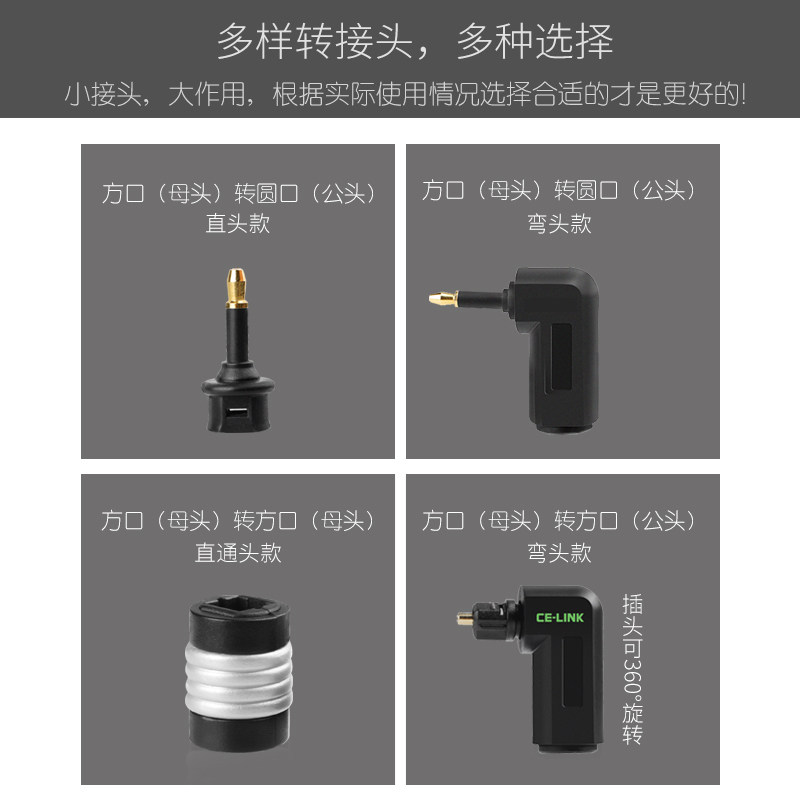 多样转接头，多种选择

小接头，大作用，根据实际使用情况选择合适的才是更好的!

方口（母头）转圆口（公头）
直头款

方口（母头）转圆口（公头）
弯头款

方口（母头）转方口（母头）
直通头款

方口（母头）转方口（公头）
弯头款

CE-LINK

插头可360°旋转