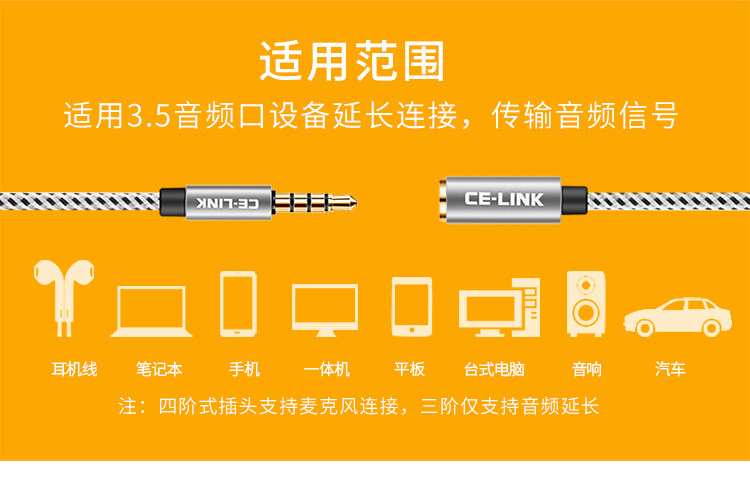 适用范围

适用3.5音频口设备延长连接，传输音频信号

CE-LINK

CE-LINK

耳机线 笔记本 手机 一体机 平板 台式电脑 音响 汽车

注：四阶式插头支持麦克风连接，三阶仅支持音频延长