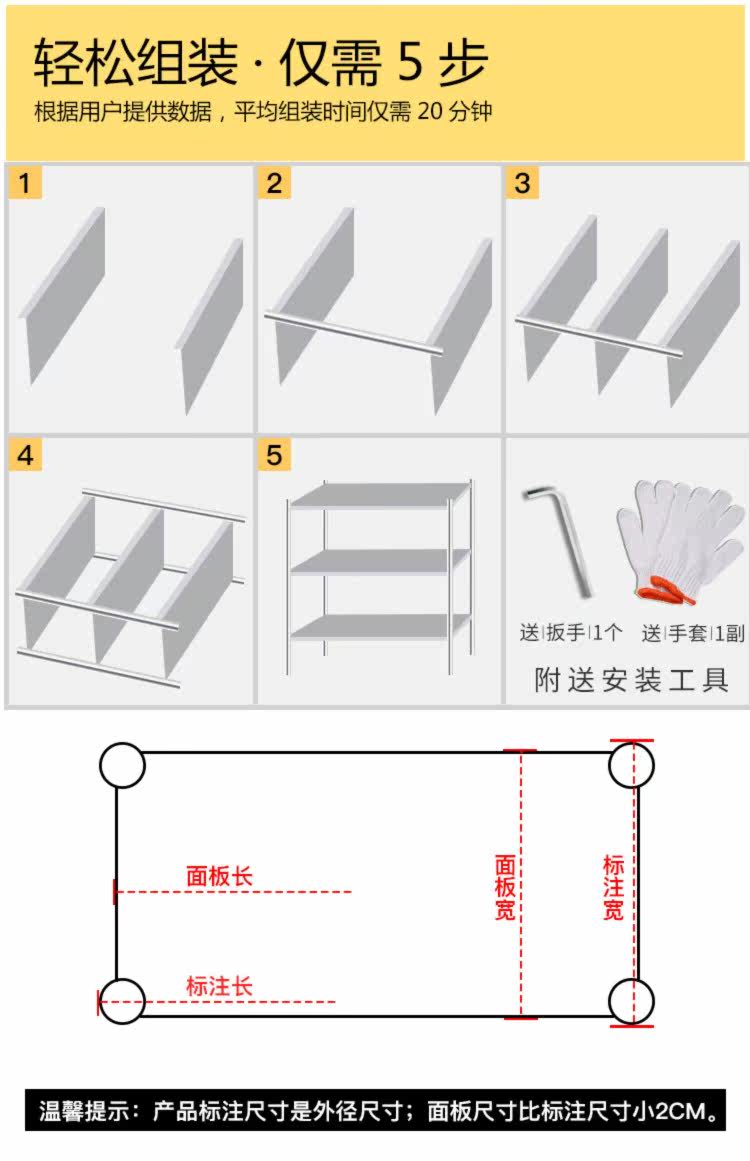 轻松组装 · 仅需 5 步
根据用户提供数据，平均组装时间仅需 20 分钟

1

2

3

4

5

送|扳手|1个 送|手套|1副
附送安装工具

面板长
标注长
面板宽
标注宽

温馨提示：产品标注尺寸是外径尺寸；面板尺寸比标注尺寸小2CM。