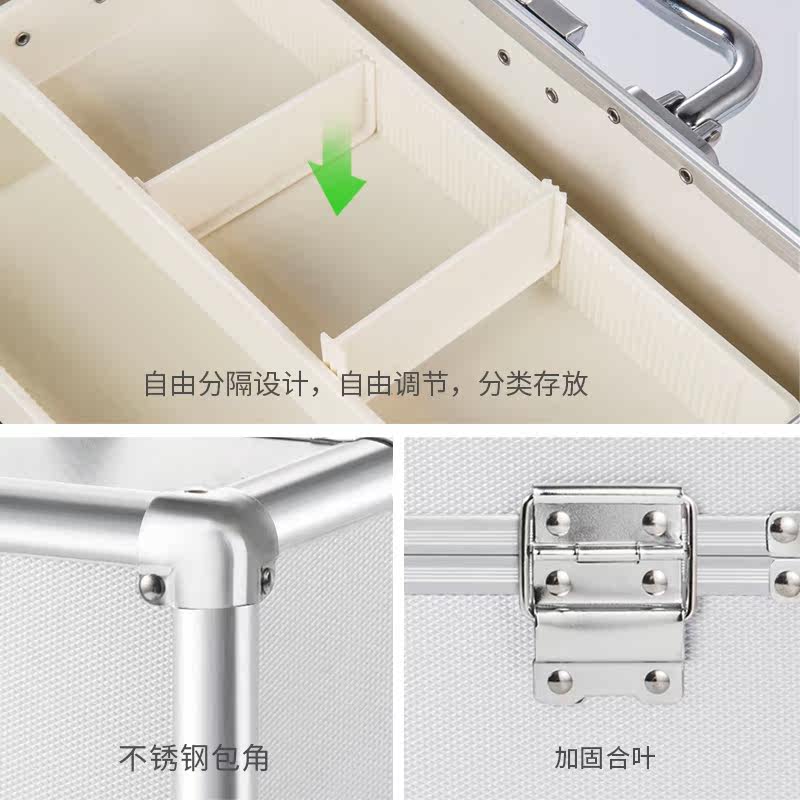 自由分隔设计，自由调节，分类存放

不锈钢包角

加固合叶