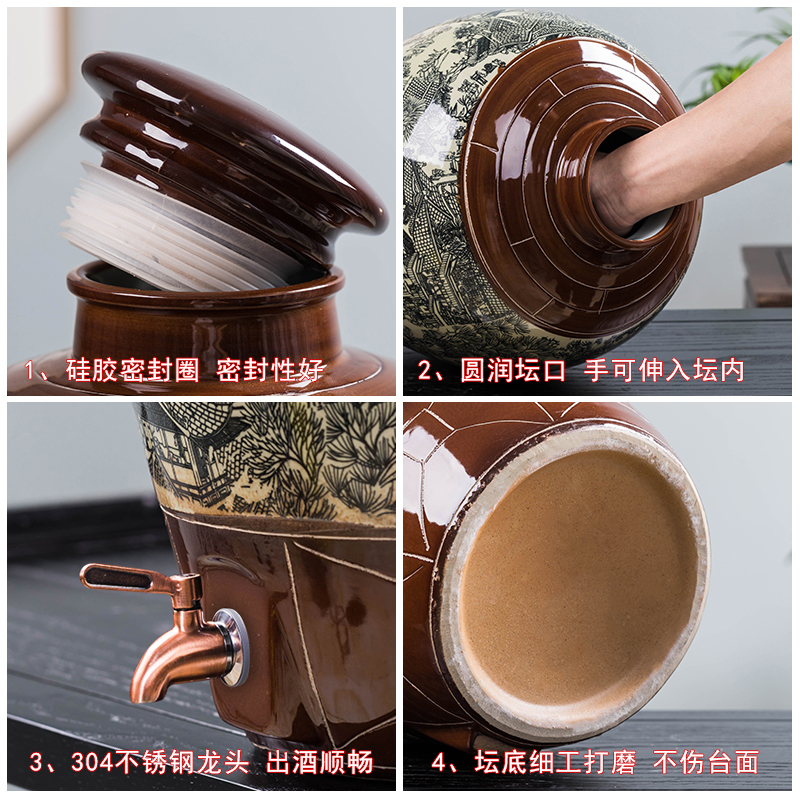 1、硅胶密封圈 密封性好

2、圆润坛口 手可伸入坛内

3、304不锈钢龙头 出酒顺畅

4、坛底细工打磨 不伤台面