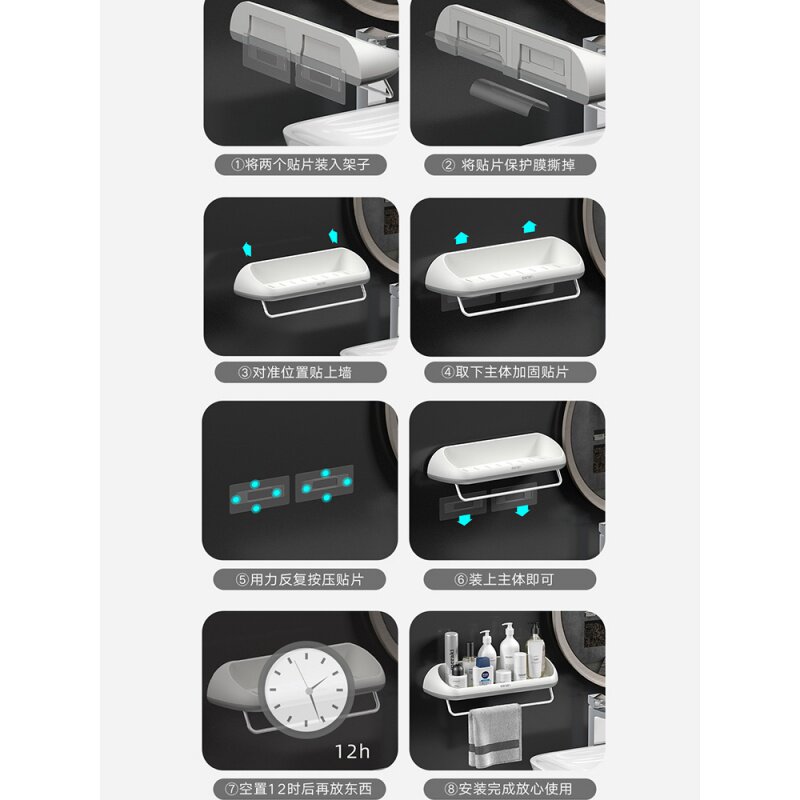 ①将两个贴片装入架子

② 将贴片保护膜撕掉

③对准位置贴上墙

④取下主体加固贴片

⑤用力反复按压贴片

⑥装上主体即可

12h

⑦空置12时后再放东西

⑧安装完成放心使用