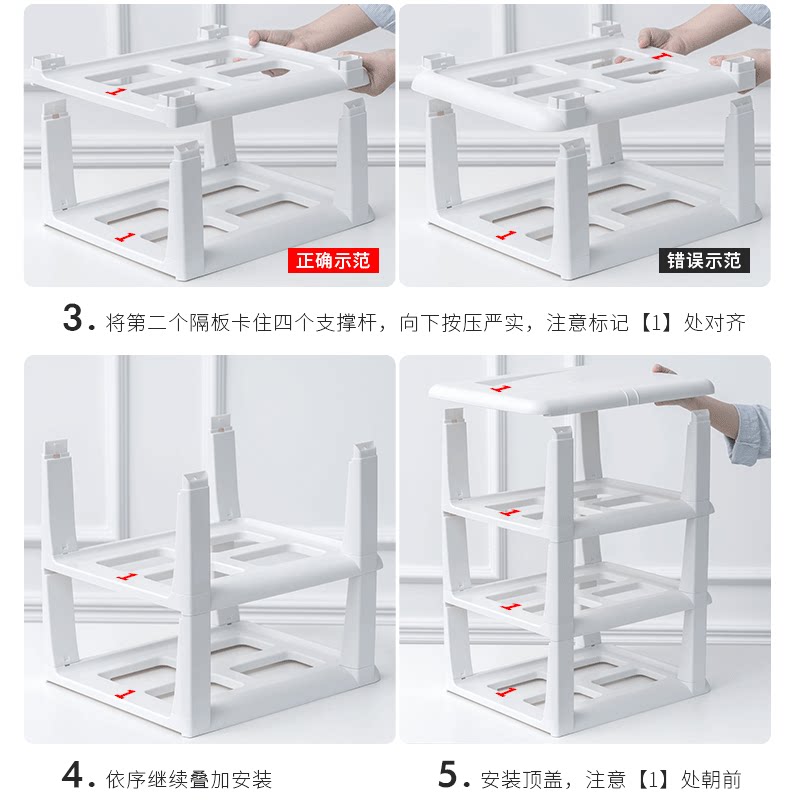 1

1

正确示范

1

1

错误示范

3. 将第二个隔板卡住四个支撑杆，向下按压严实，注意标记【1】处对齐

1

1

1

1

1

1

4. 依序继续叠加安装

5. 安装顶盖，注意【1】处朝前