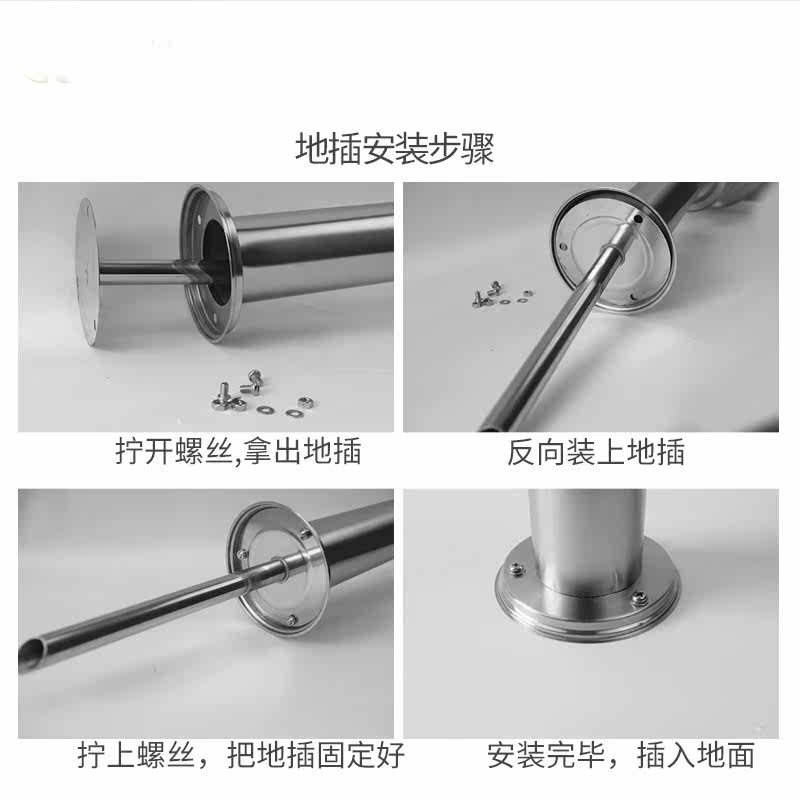 地插安装步骤

拧开螺丝,拿出地插

反向装上地插

拧上螺丝，把地插固定好

安装完毕，插入地面