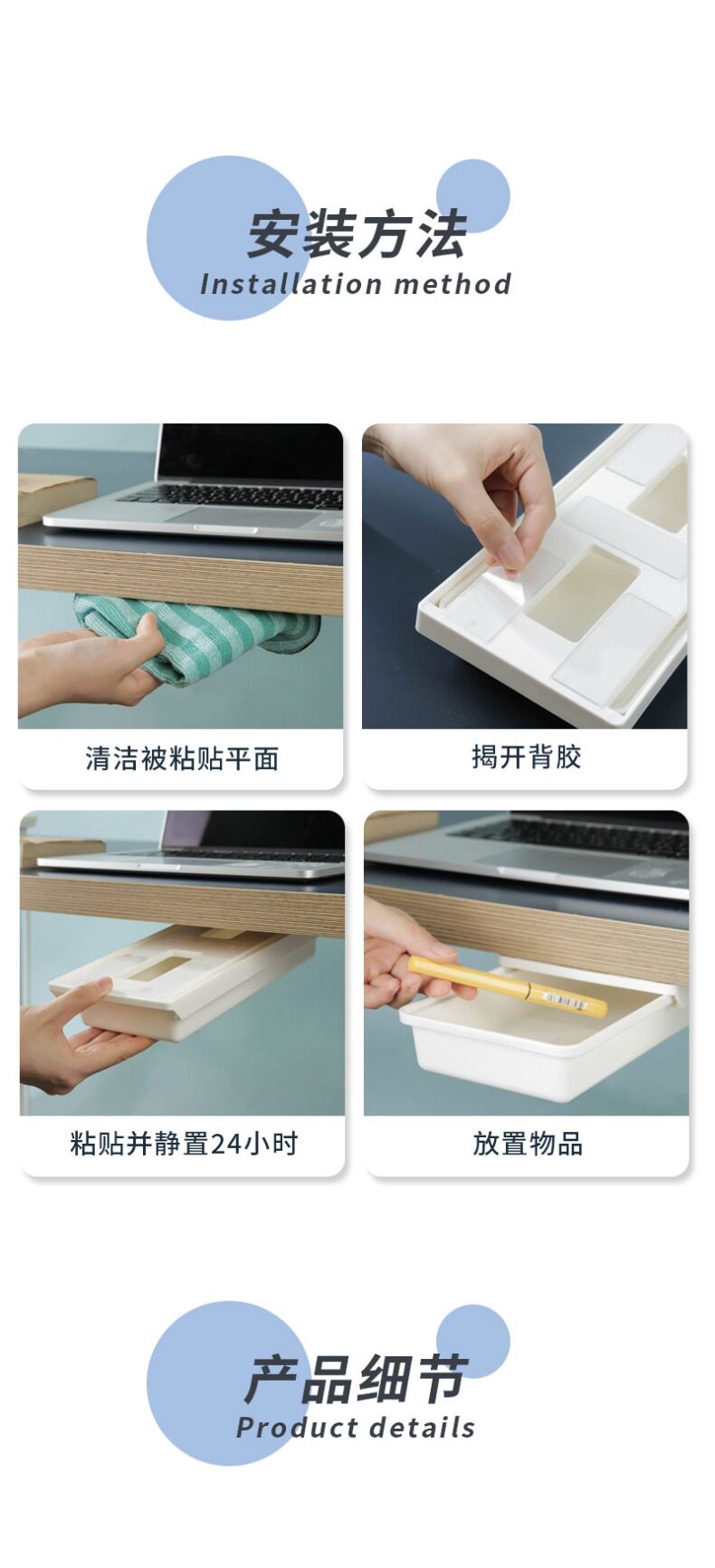 安装方法
Installation method

清洁被粘贴平面

揭开背胶

粘贴并静置24小时

放置物品

产品细节
Product details