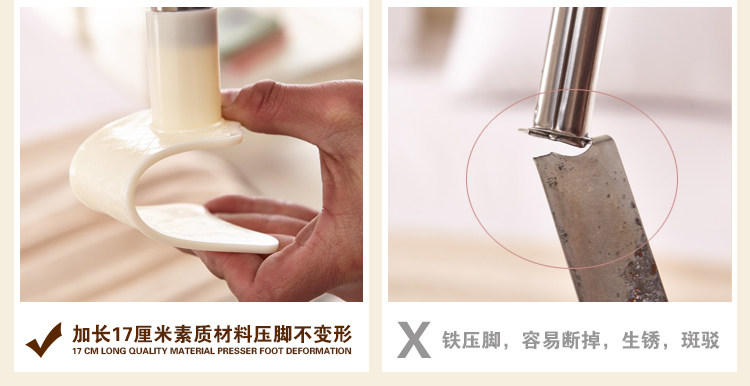 加长17厘米素质材料压脚不变形
17 CM LONG QUALITY MATERIAL PRESSER FOOT DEFORMATION

X 铁压脚，容易断掉，生锈，斑驳