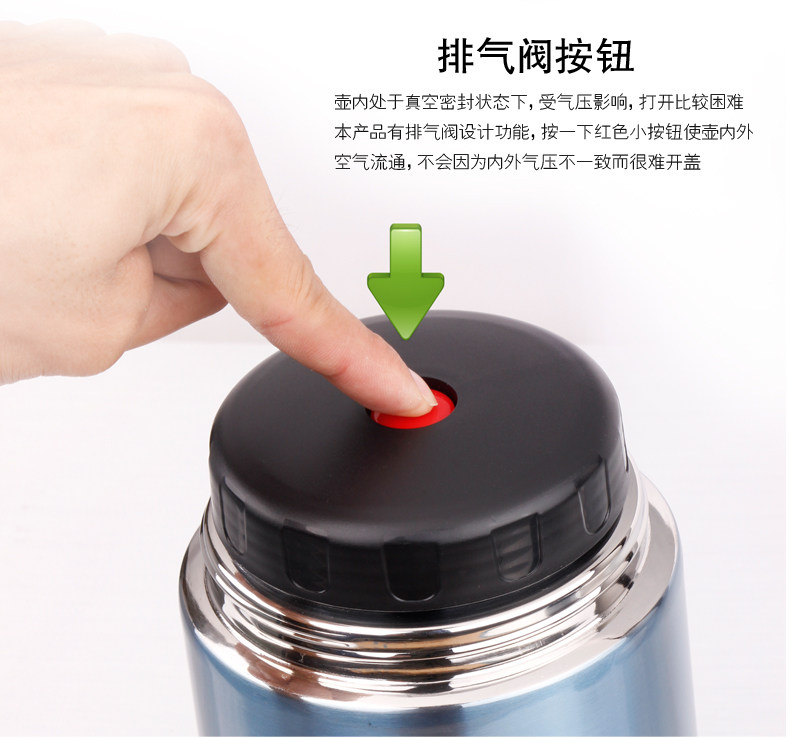 排气阀按钮

壶内处于真空密封状态下，受气压影响，打开比较困难
本产品有排气阀设计功能，按一下红色小按钮使壶内外
空气流通，不会因为内外气压不一致而很难开盖