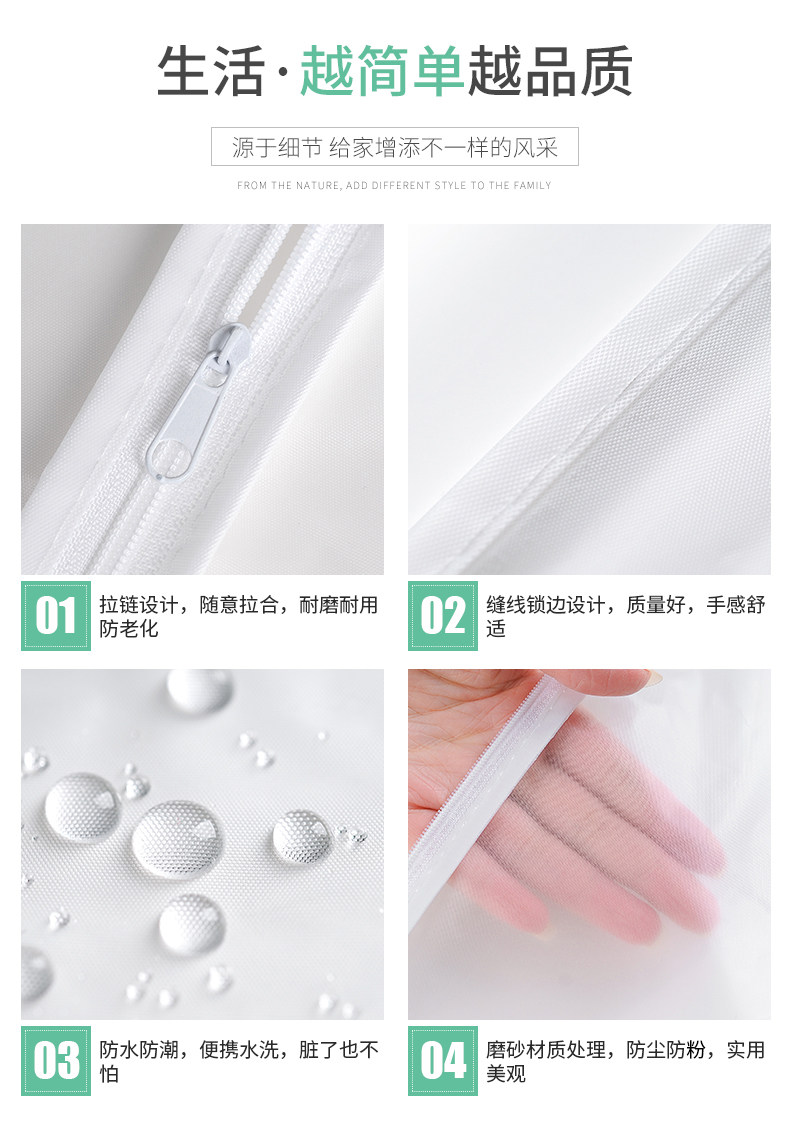 生活·越简单越品质

源于细节 给家增添不一样的风采

FROM THE NATURE, ADD DIFFERENT STYLE TO THE FAMILY

01 拉链设计，随意拉合，耐磨耐用防老化

02 缝线锁边设计，质量好，手感舒适

03 防水防潮，便携水洗，脏了也不怕

04 磨砂材质处理，防尘防粉，实用美观