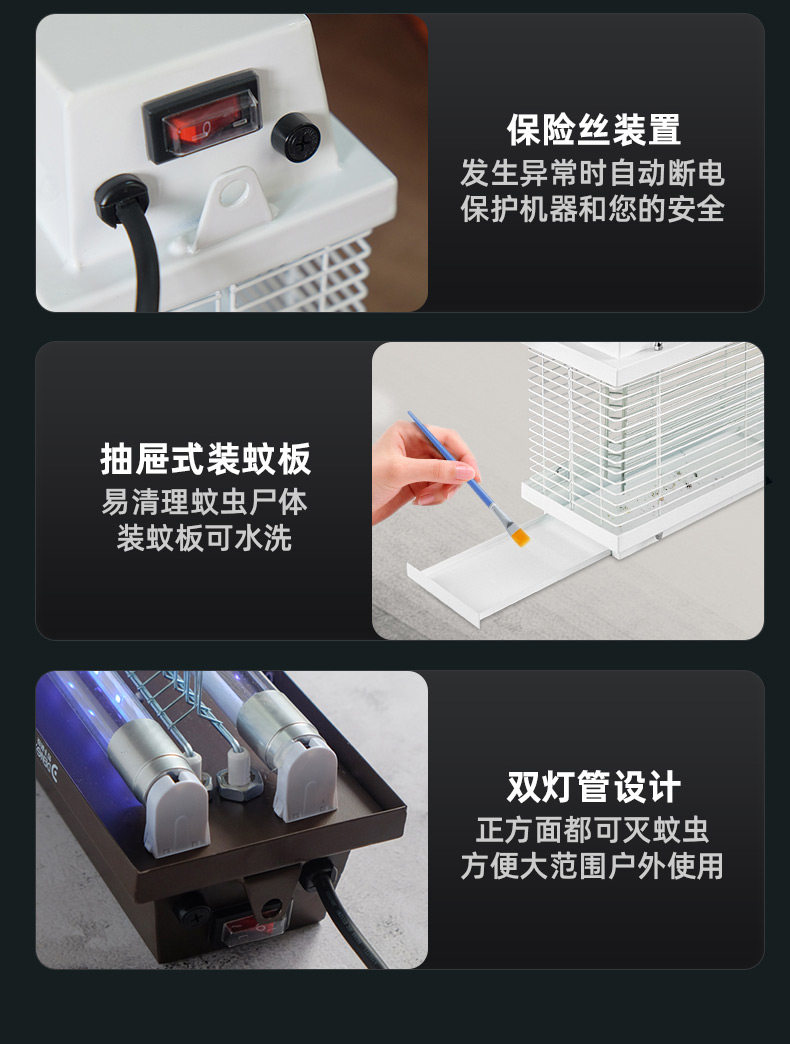 保险丝装置
发生异常时自动断电
保护机器和您的安全

抽屉式装蚊板
易清理蚊虫尸体
装蚊板可水洗

双灯管设计
正方面都可灭蚊虫
方便大范围户外使用