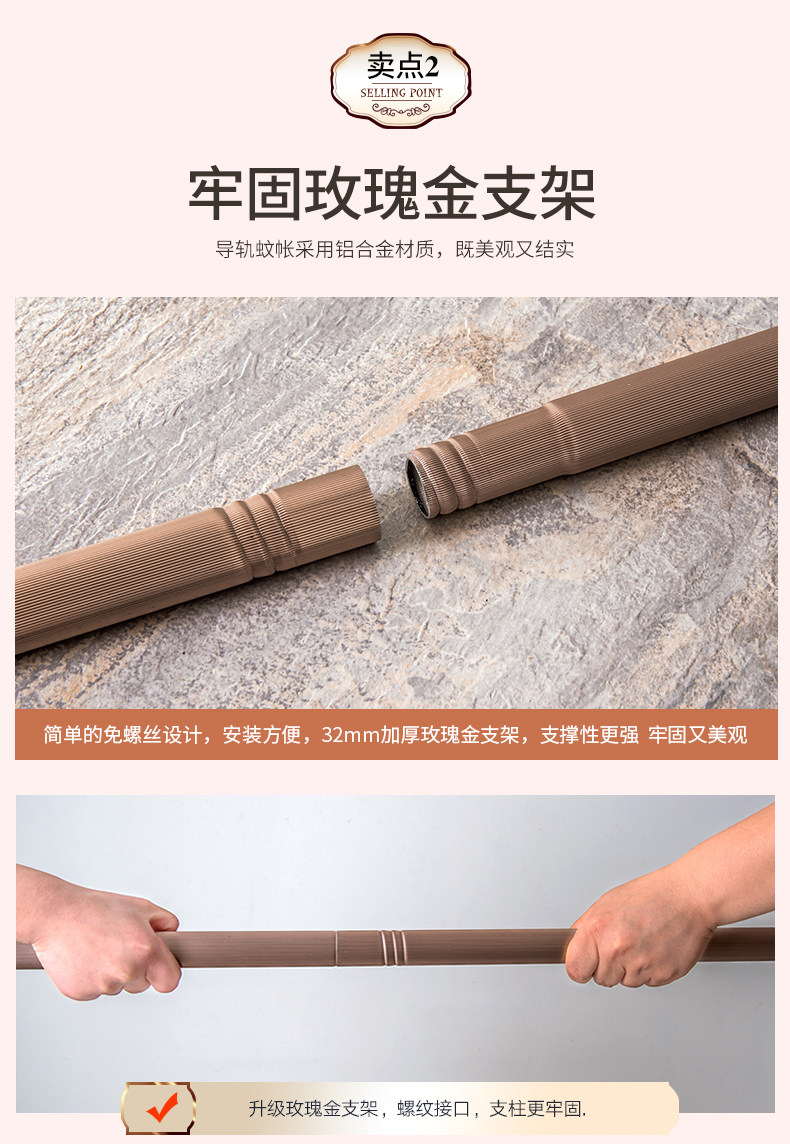 卖点2
SELLING POINT

牢固玫瑰金支架

导轨蚊帐采用铝合金材质，既美观又结实

简单的免螺丝设计，安装方便，32mm加厚玫瑰金支架，支撑性更强 牢固又美观

升级玫瑰金支架，螺纹接口，支柱更牢固.