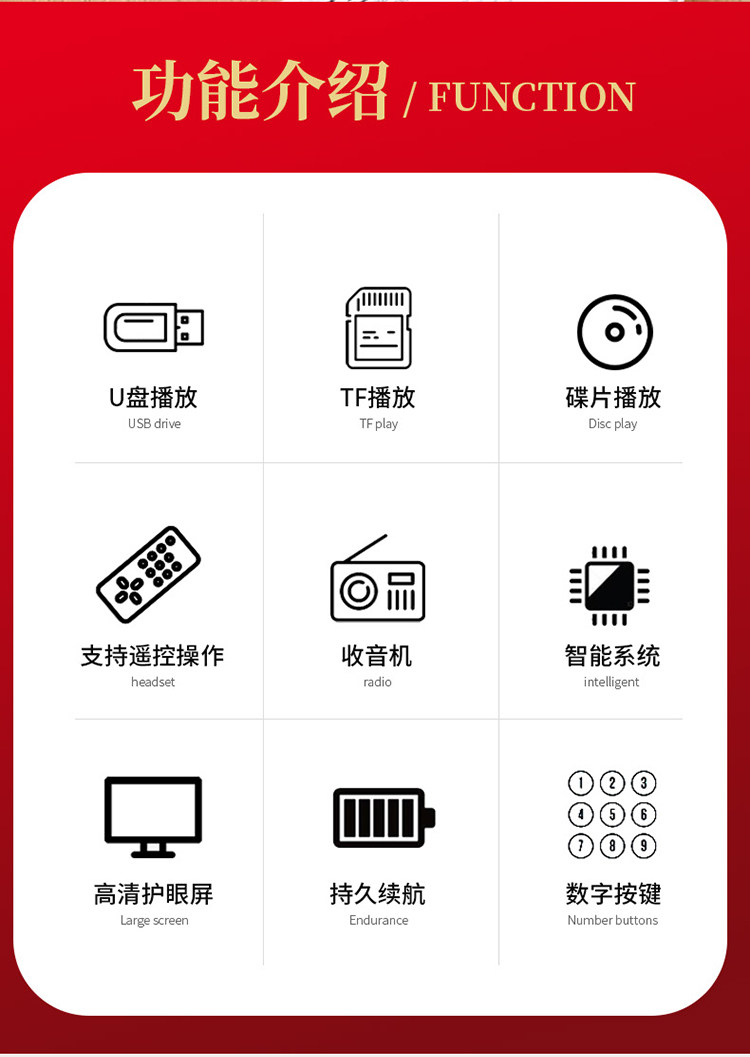 功能介绍 / FUNCTION

U盘播放
USB drive

TF播放
TF play

碟片播放
Disc play

支持遥控操作
headset

收音机
radio

智能系统
intelligent

高清护眼屏
Large screen

持久续航
Endurance

1 2 3
4 5 6
7 8 9

数字按键
Number buttons