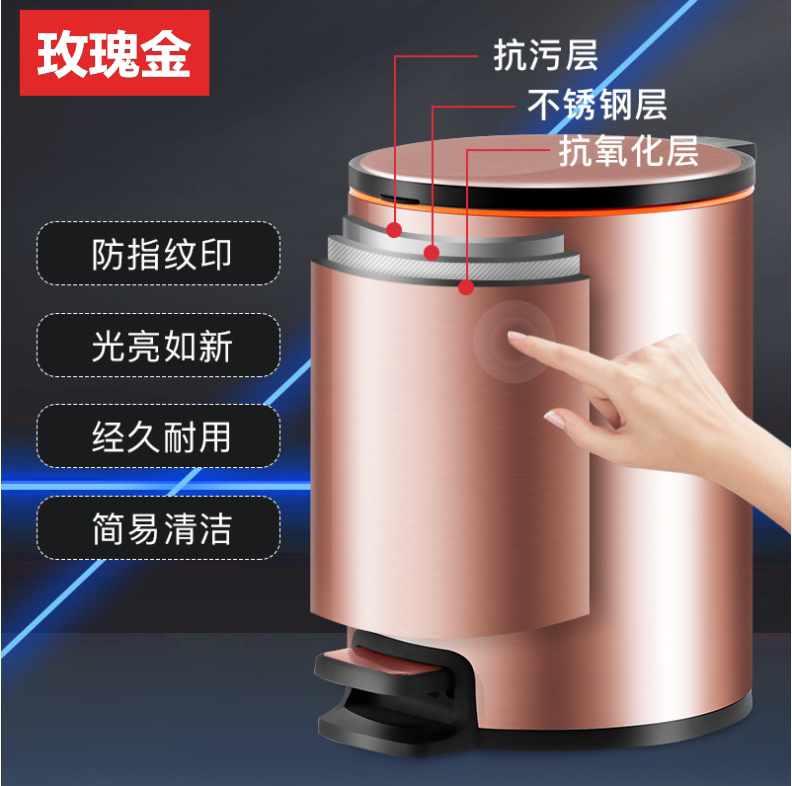 玫瑰金

抗污层
不锈钢层
抗氧化层

防指纹印
光亮如新
经久耐用
简易清洁