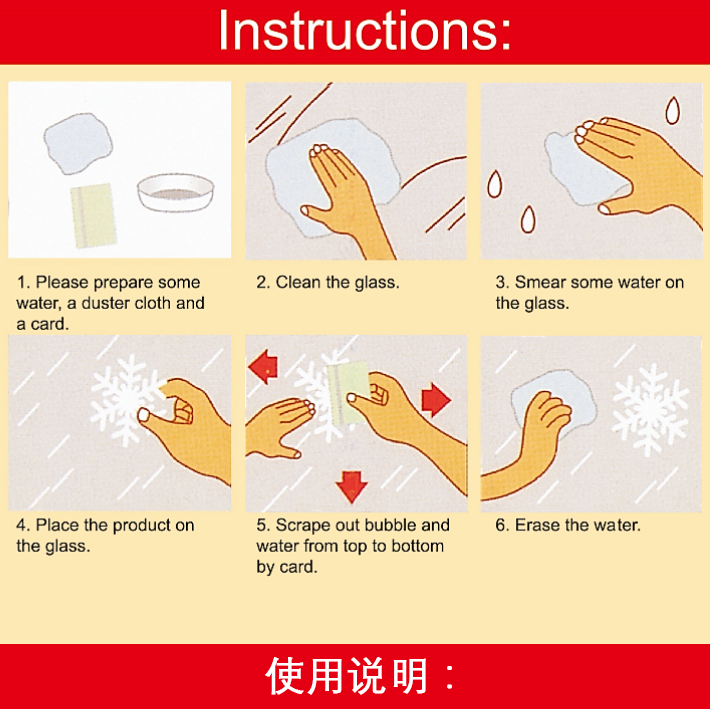 Instructions:

1. Please prepare some water, a duster cloth and a card.

2. Clean the glass.

3. Smear some water on the glass.

4. Place the product on the glass.

5. Scrape out bubble and water from top to bottom by card.

6. Erase the water.

使用说明：