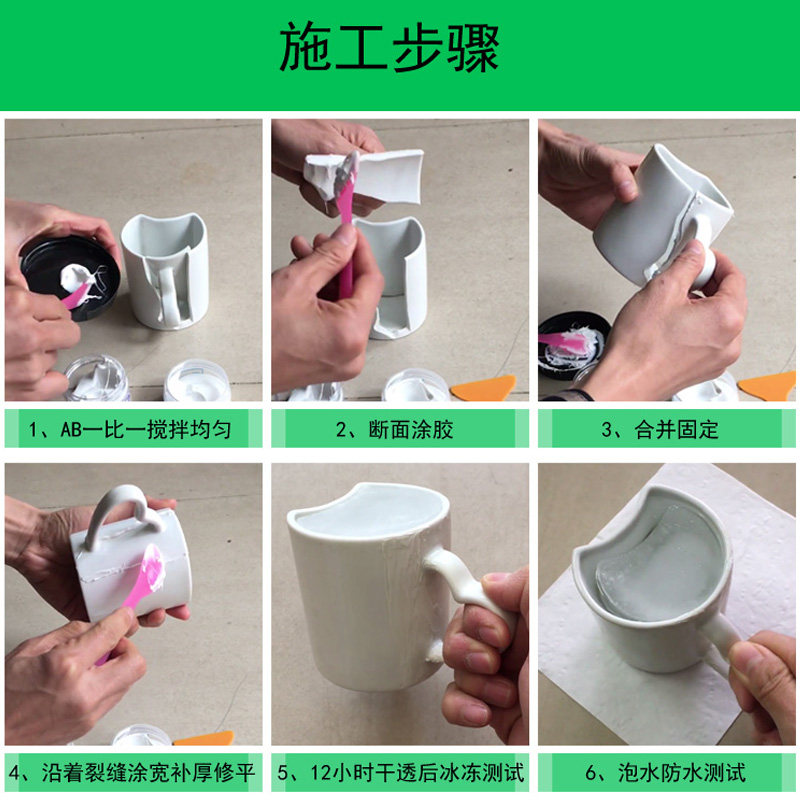 施工步骤

1、AB一比一搅拌均匀

2、断面涂胶

3、合并固定

4、沿着裂缝涂宽补厚修平

5、12小时干透后冰冻测试

6、泡水防水测试