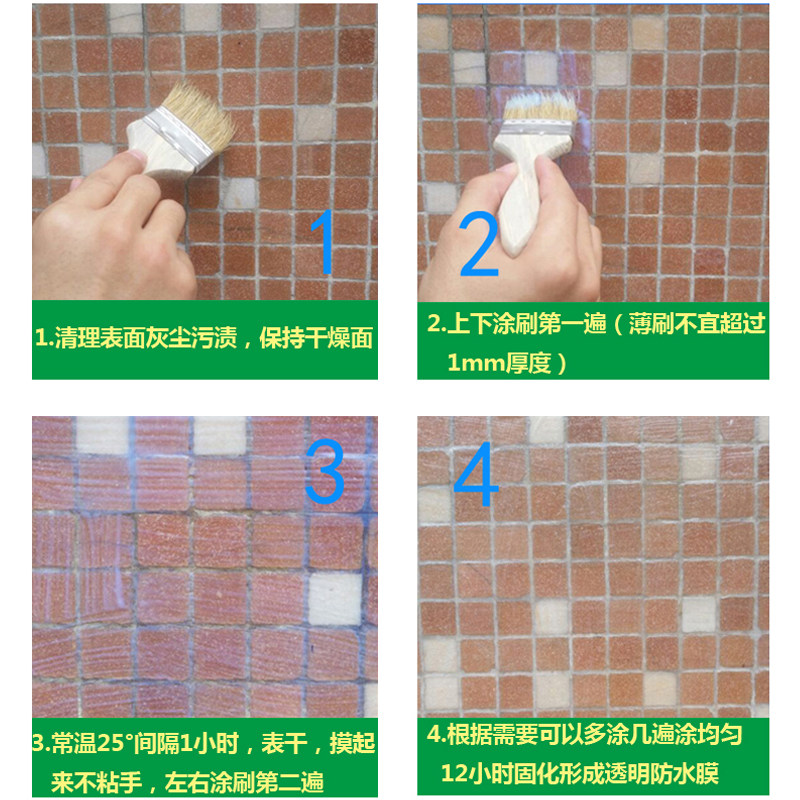 1

1.清理表面灰尘污渍，保持干燥面

2

2.上下涂刷第一遍（薄刷不宜超过1mm厚度）

3

3.常温25°间隔1小时，表干，摸起来不粘手，左右涂刷第二遍

4

4.根据需要可以多涂几遍涂均匀
12小时固化形成透明防水膜