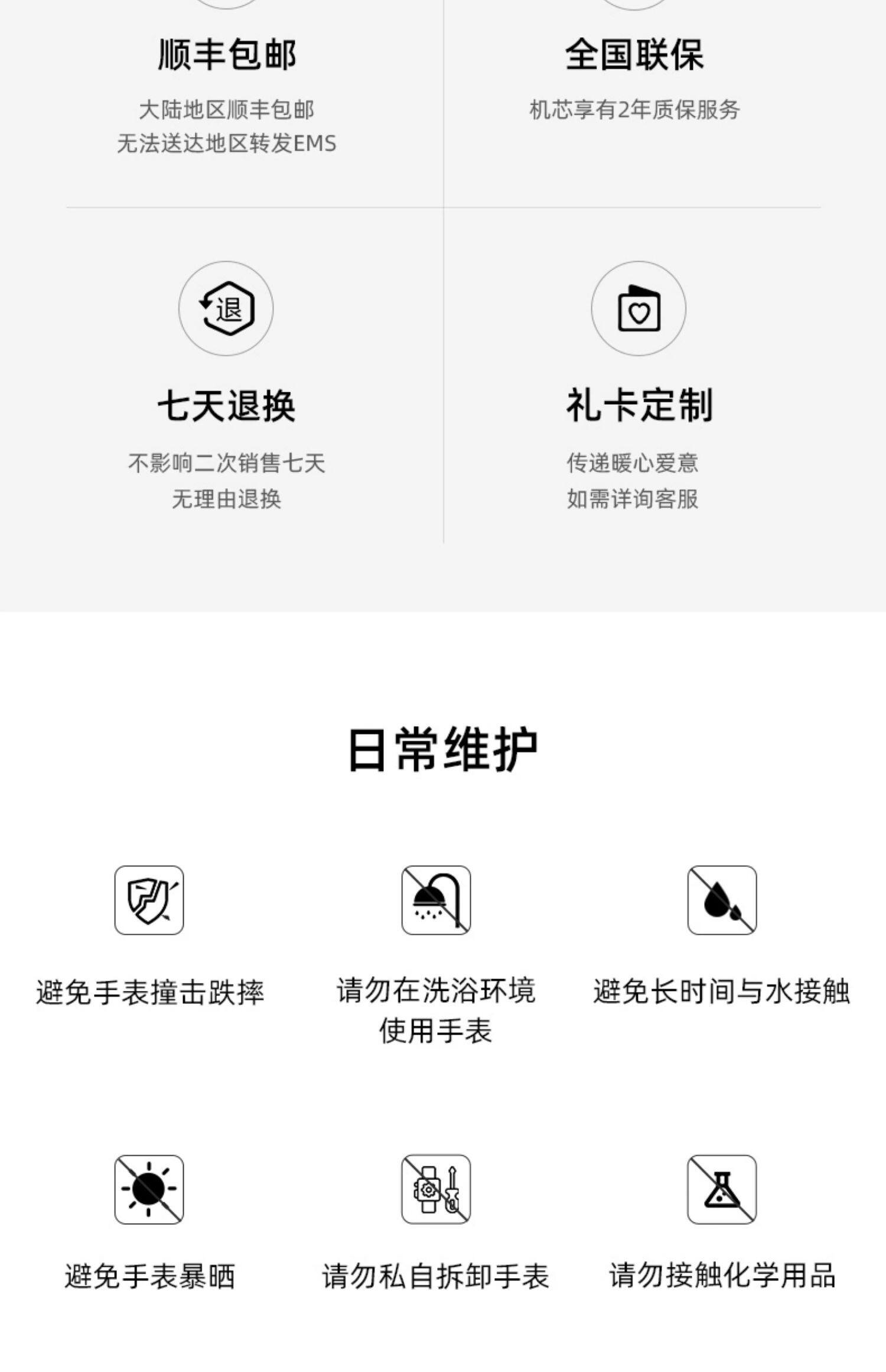 顺丰包邮

大陆地区顺丰包邮
无法送达地区转发EMS

全国联保

机芯享有2年质保服务

退

七天退换

不影响二次销售七天
无理由退换

礼卡定制

传递暖心爱意
如需详询客服

日常维护

避免手表撞击跌摔

请勿在洗浴环境
使用手表

避免长时间与水接触

避免手表暴晒

请勿私自拆卸手表

请勿接触化学用品