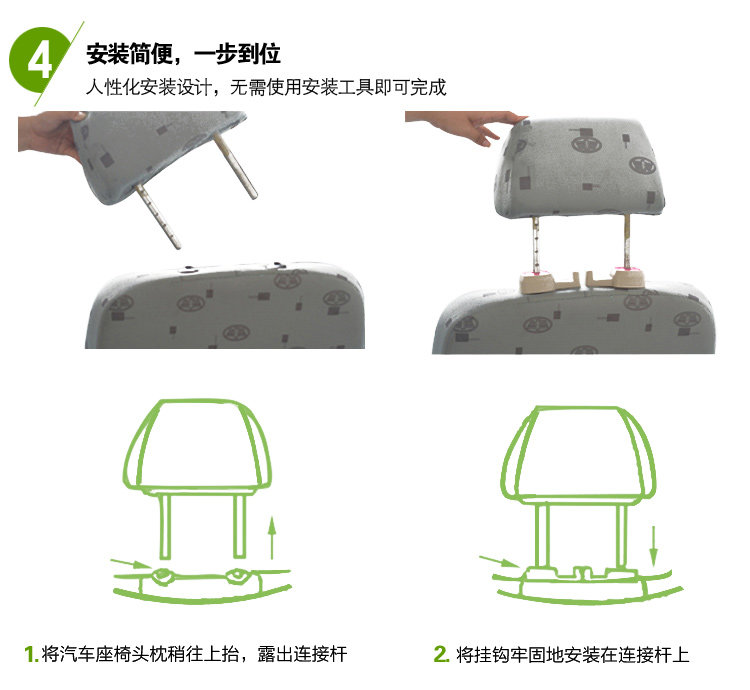 4

安装简便，一步到位

人性化安装设计，无需使用安装工具即可完成

1. 将汽车座椅头枕稍往上抬，露出连接杆

2. 将挂钩牢固地安装在连接杆上