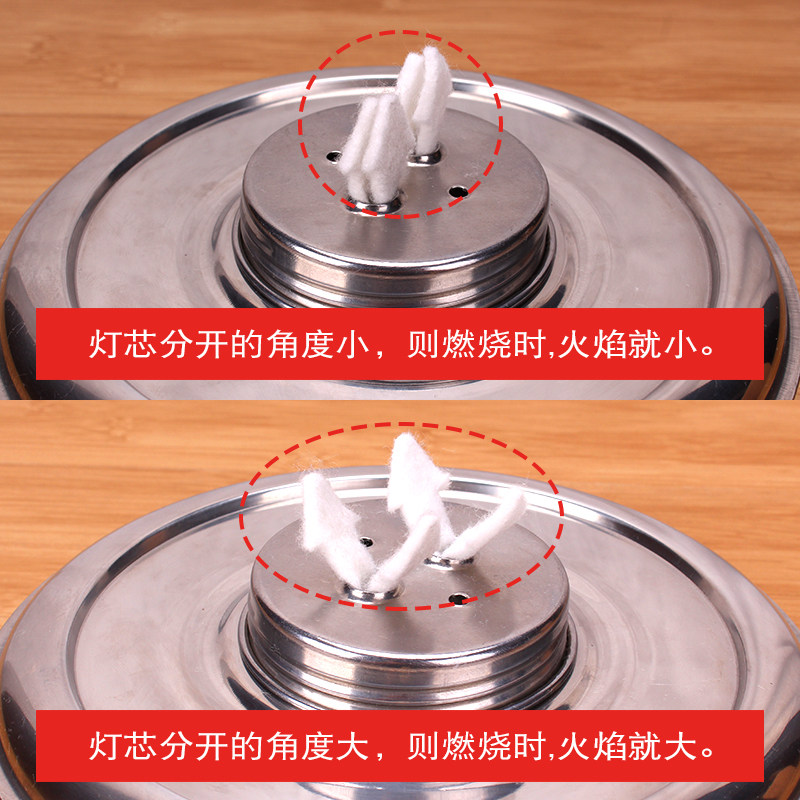 灯芯分开的角度小，则燃烧时,火焰就小。

灯芯分开的角度大，则燃烧时,火焰就大。